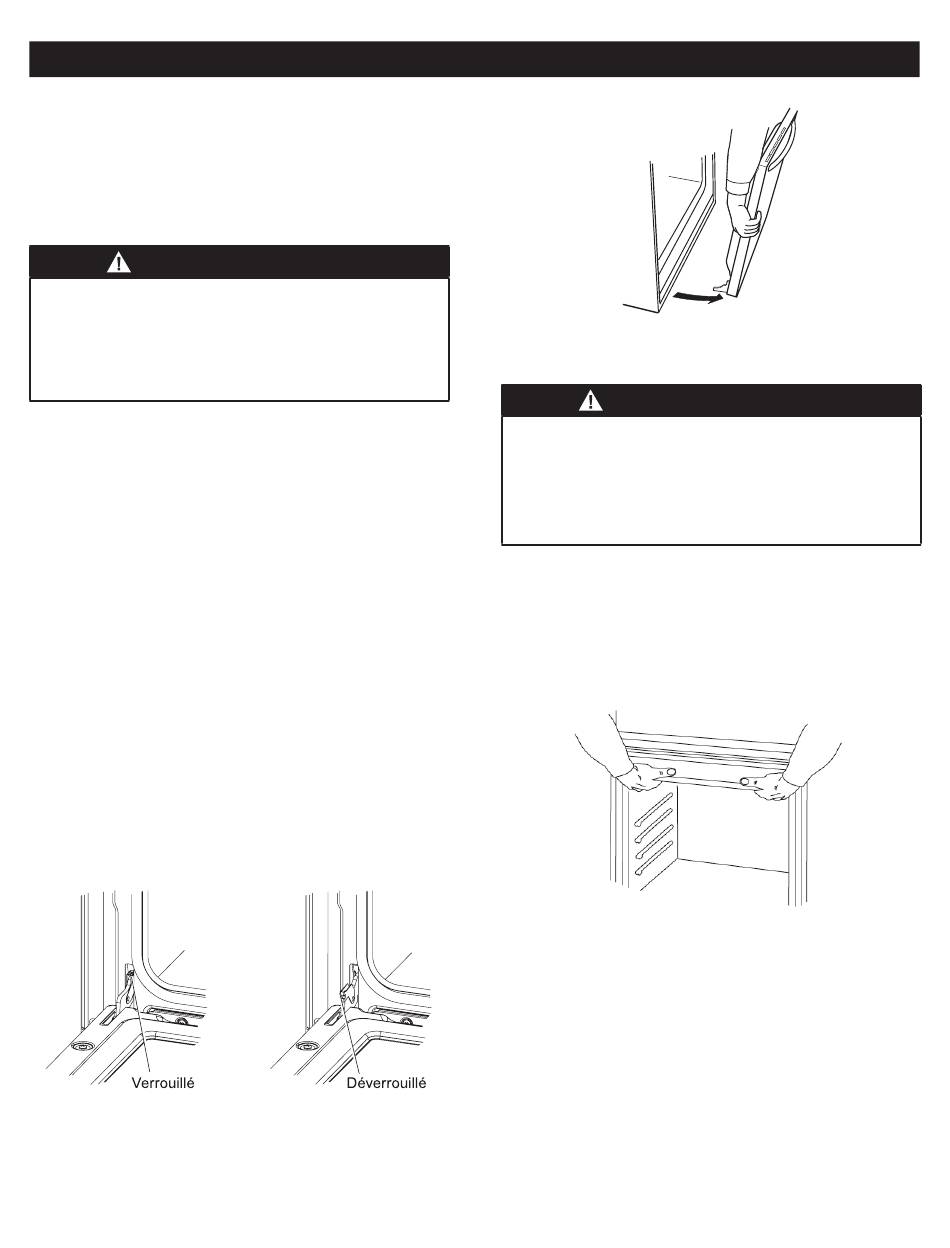 Verrouillé

Déverrouillé