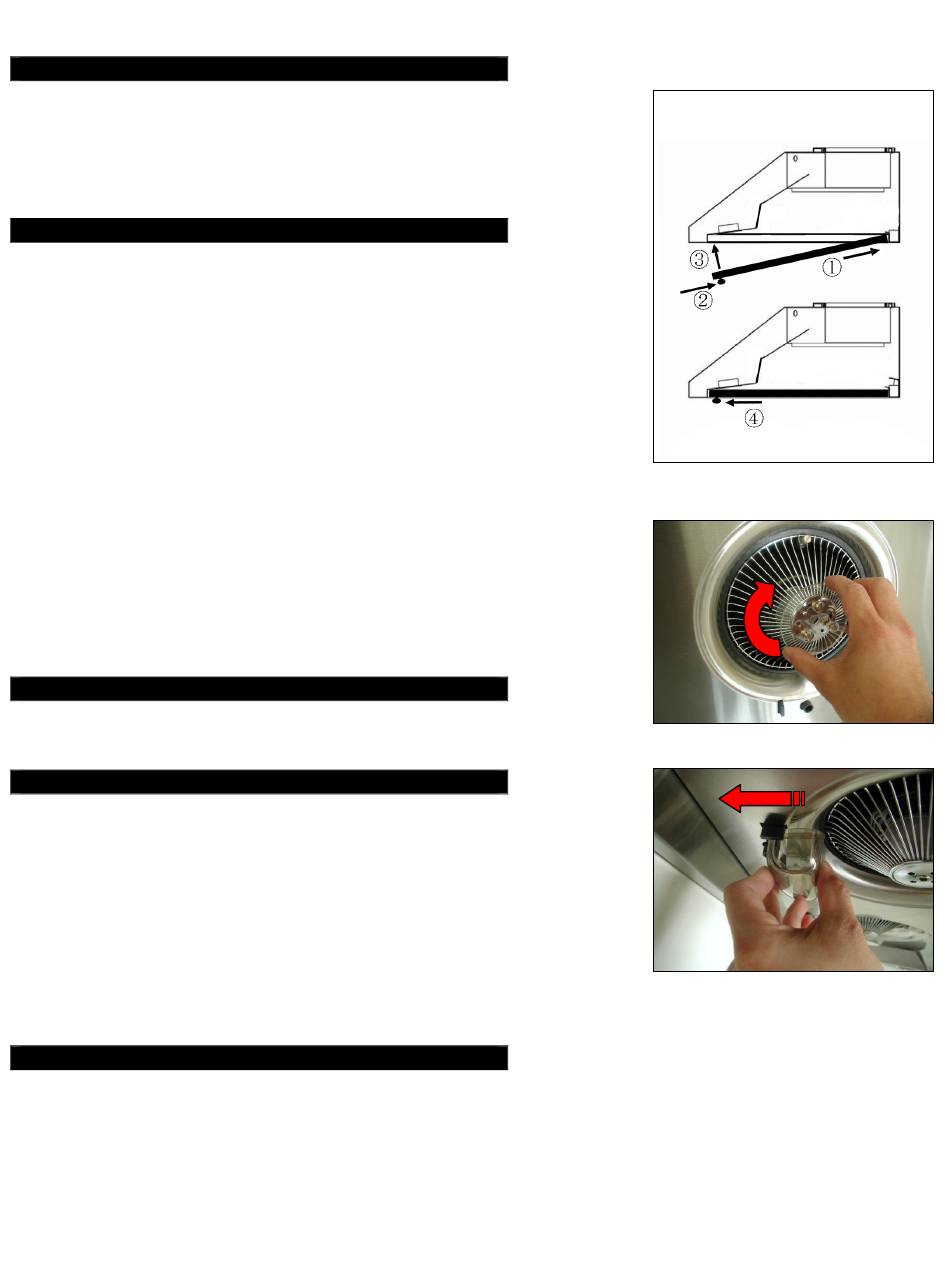 ③
①
②
④