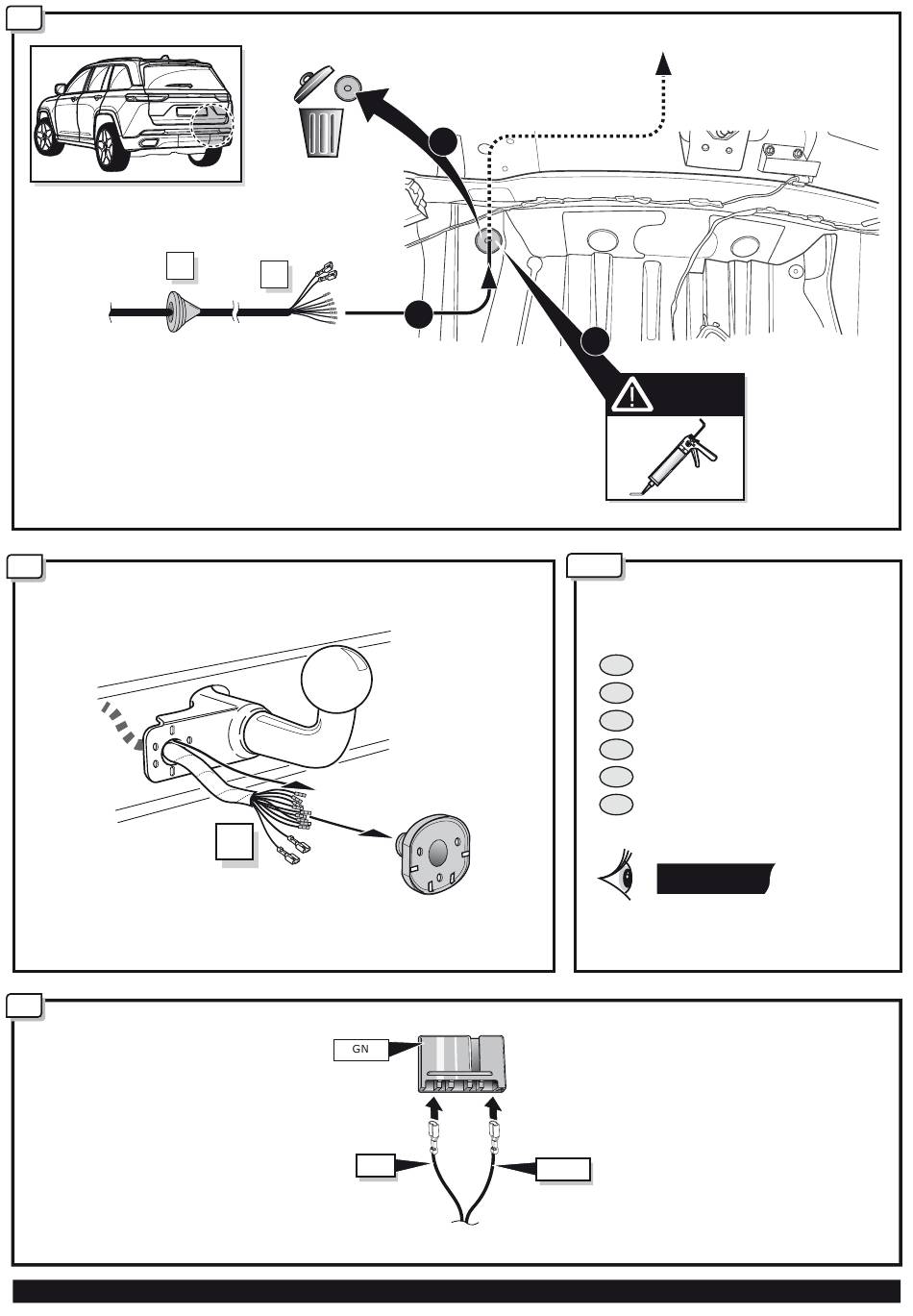 GN