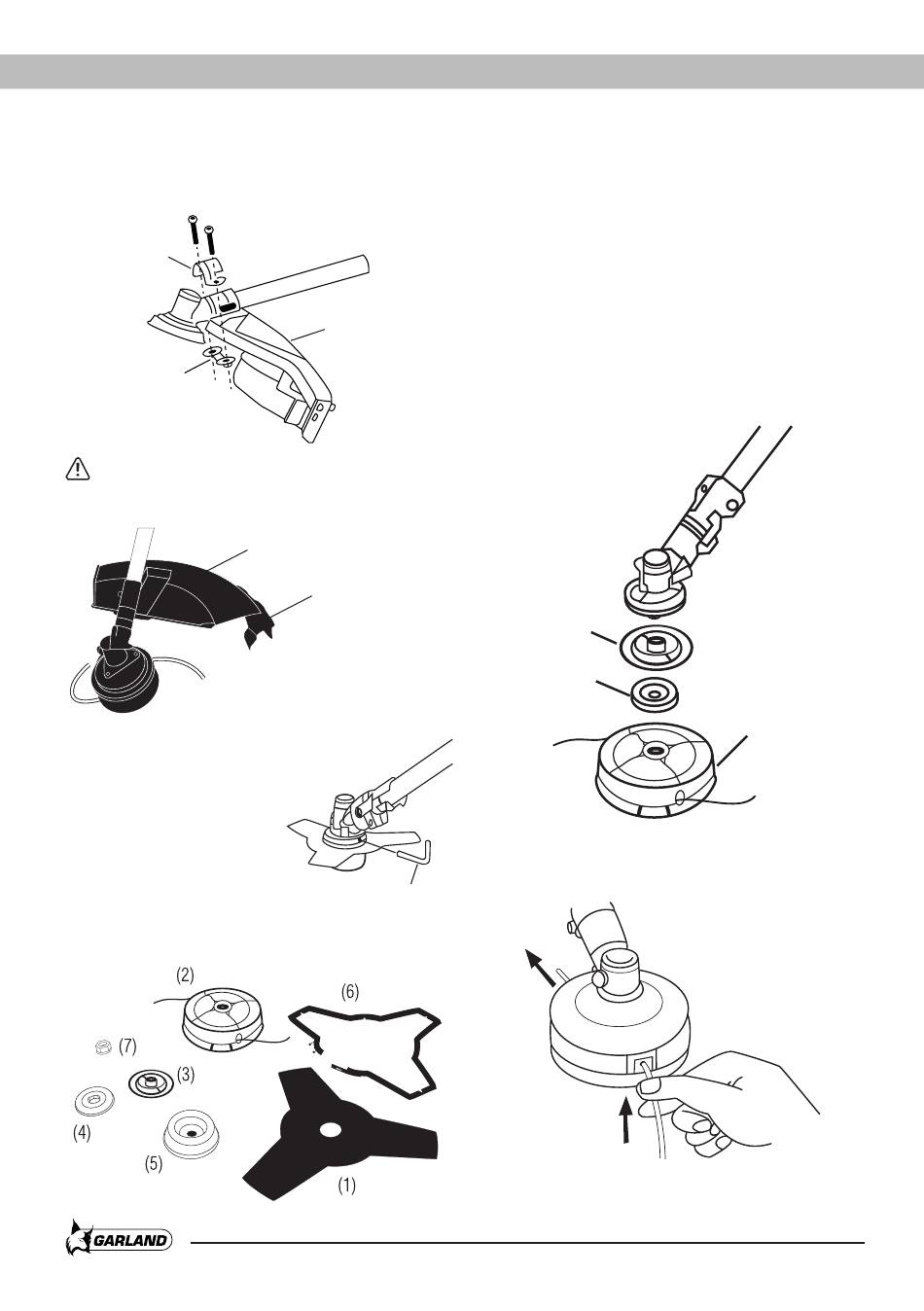 (2)

(6)

(7)

(3)

(4)

(5)

(1)

GARLAND