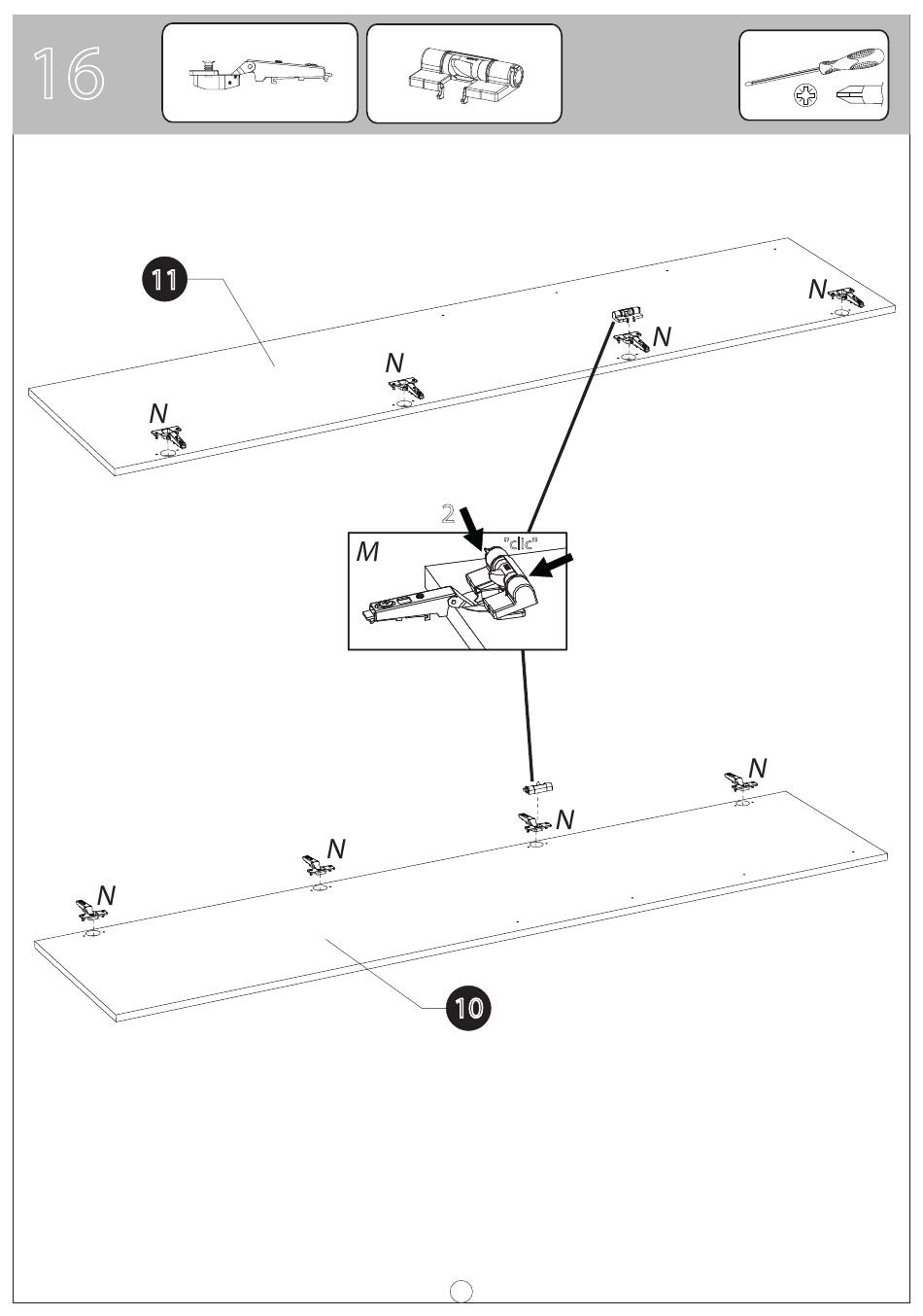 16

11

N

N

N

N

2

"clic"

M

N

N

N

N

10