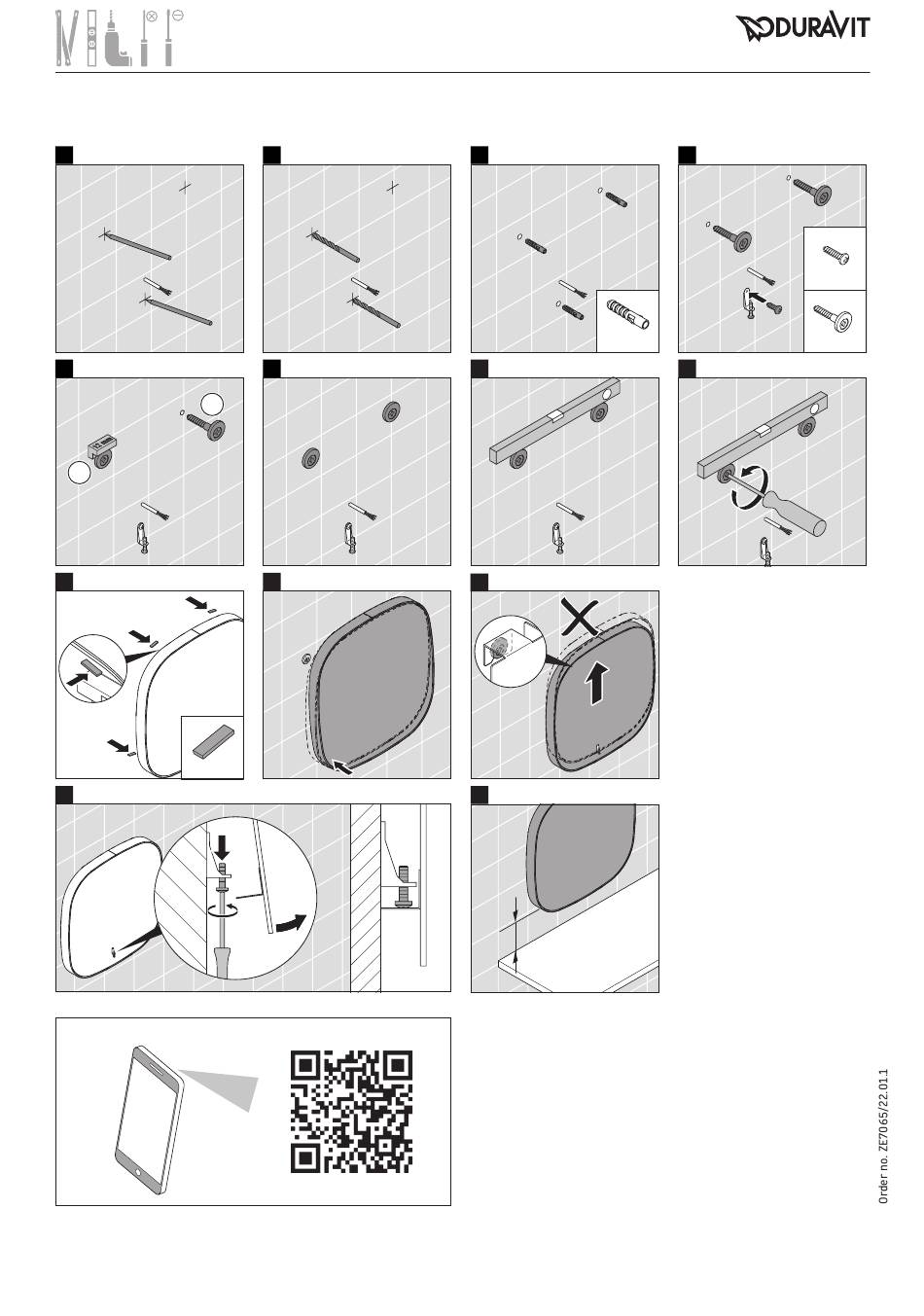 DURAVIT

Order no. ZE7065/22.01.1