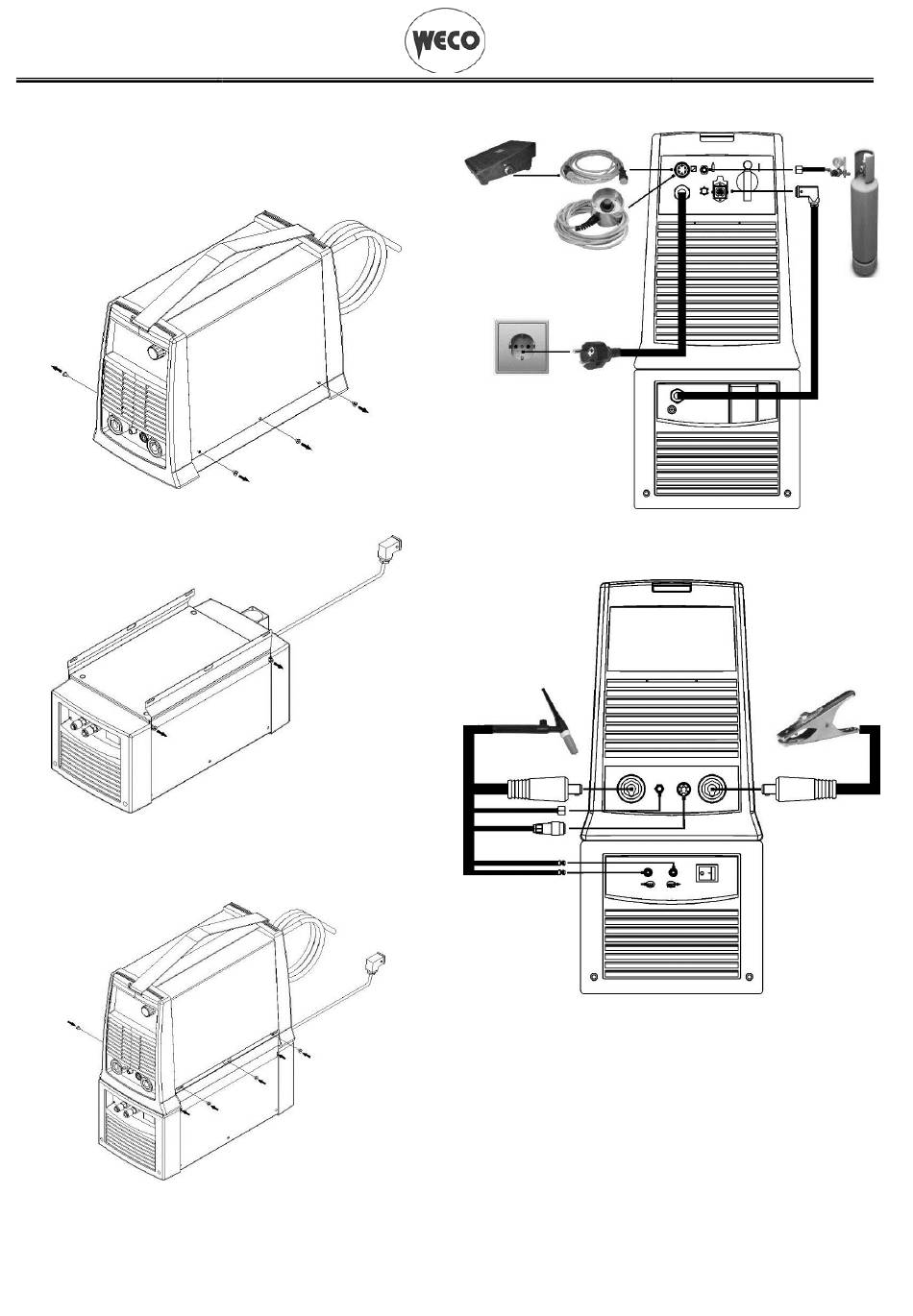 WECO