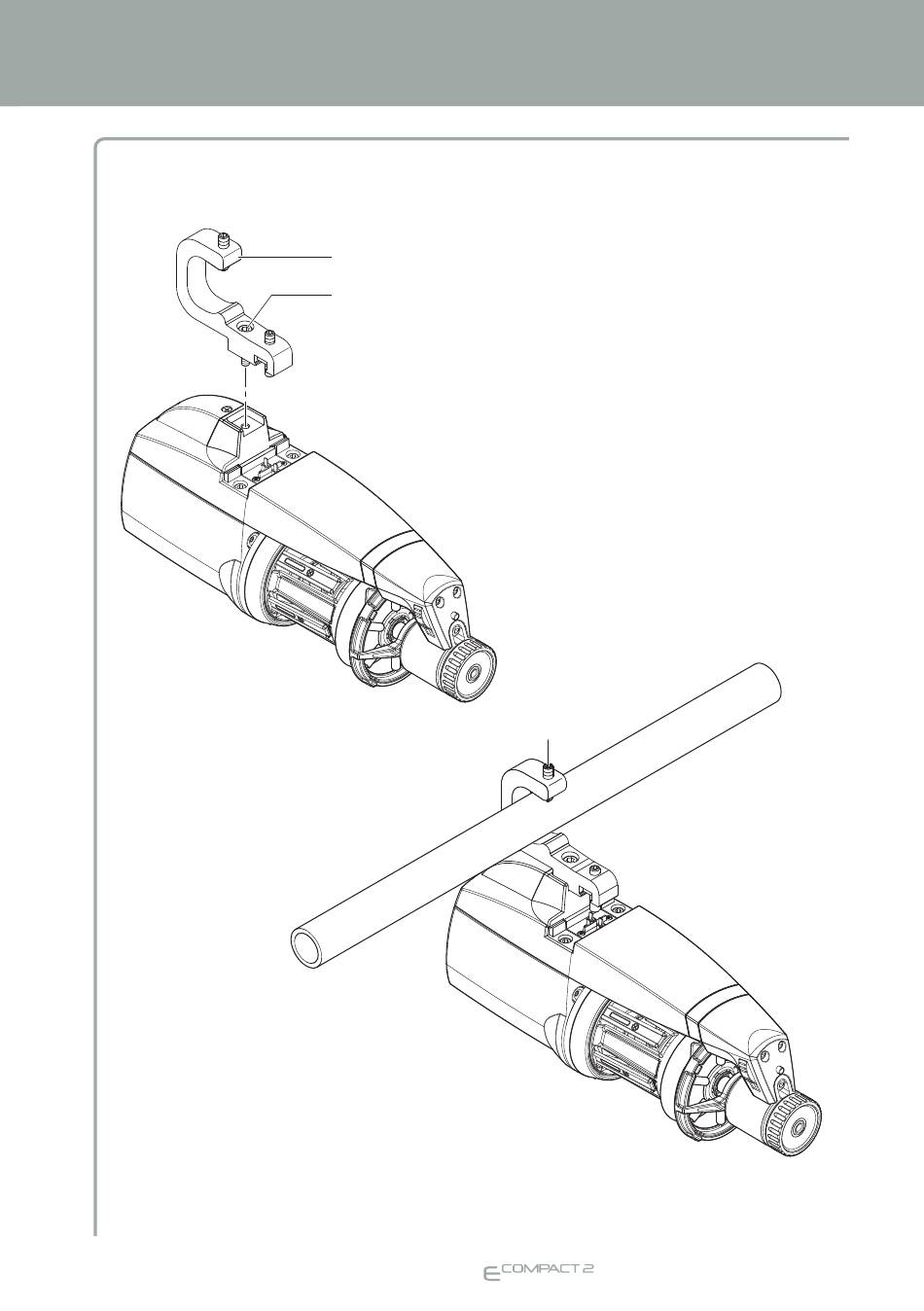 E COMPACT 2