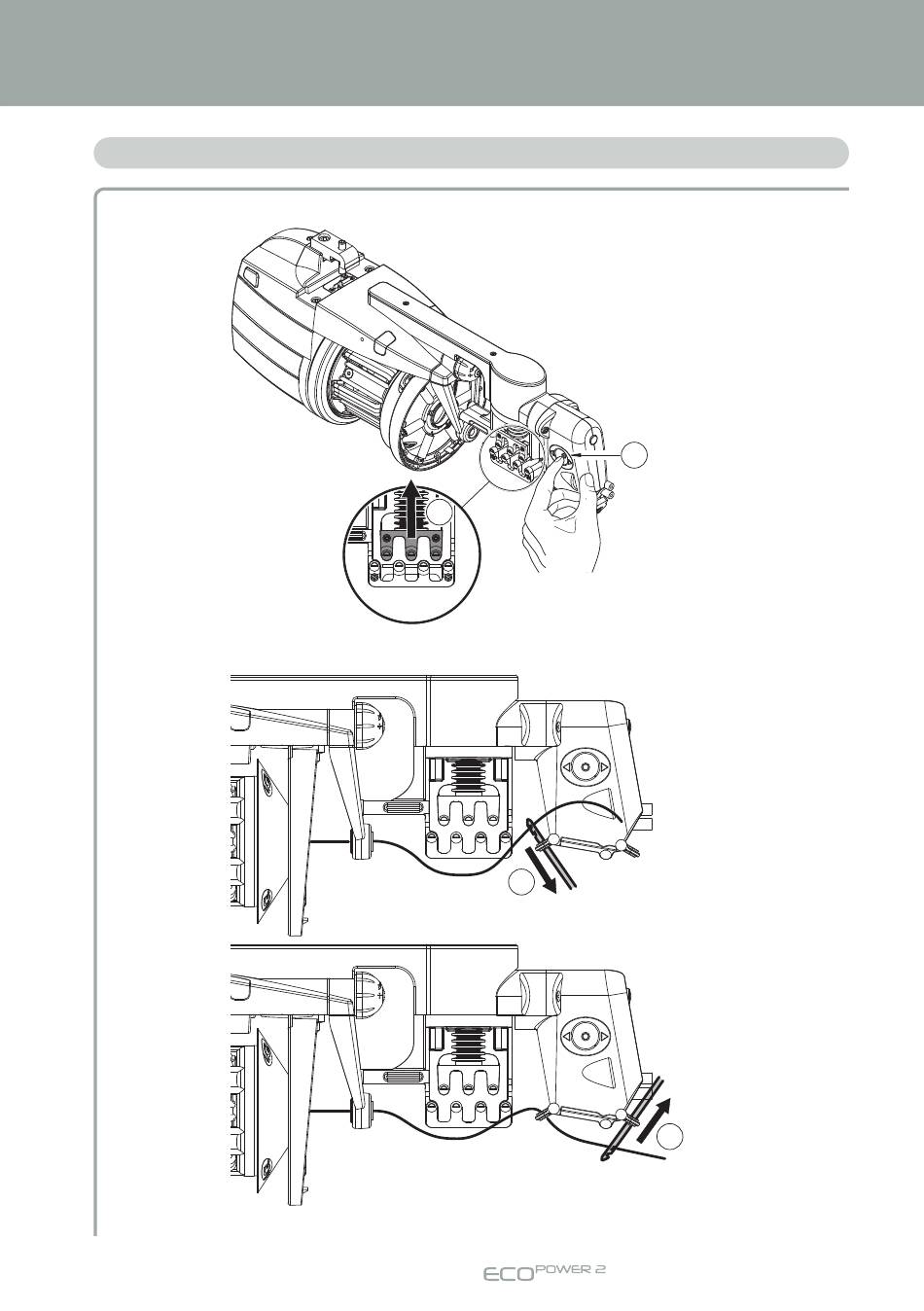 ECO POWER 2