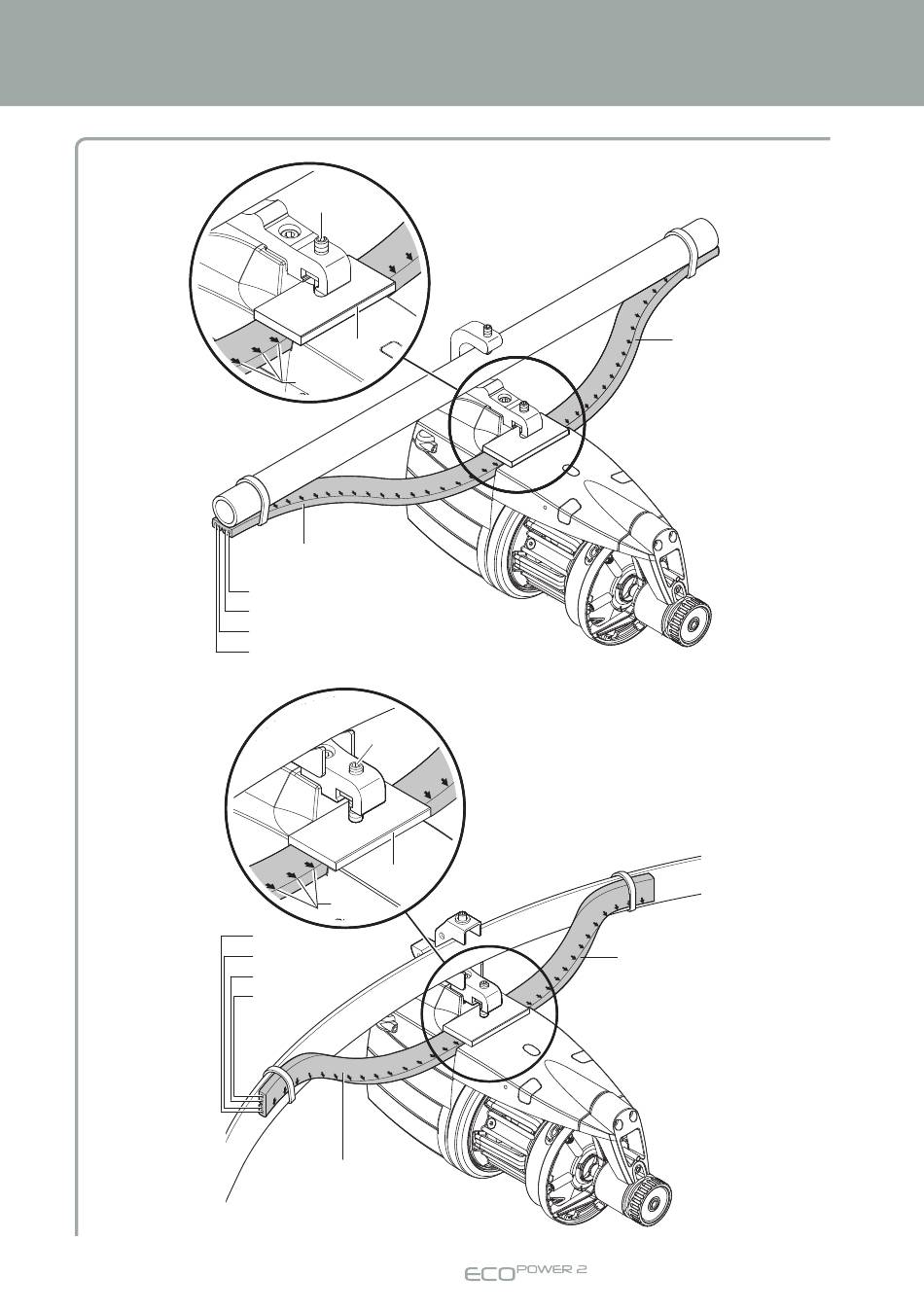 ECO POWER 2