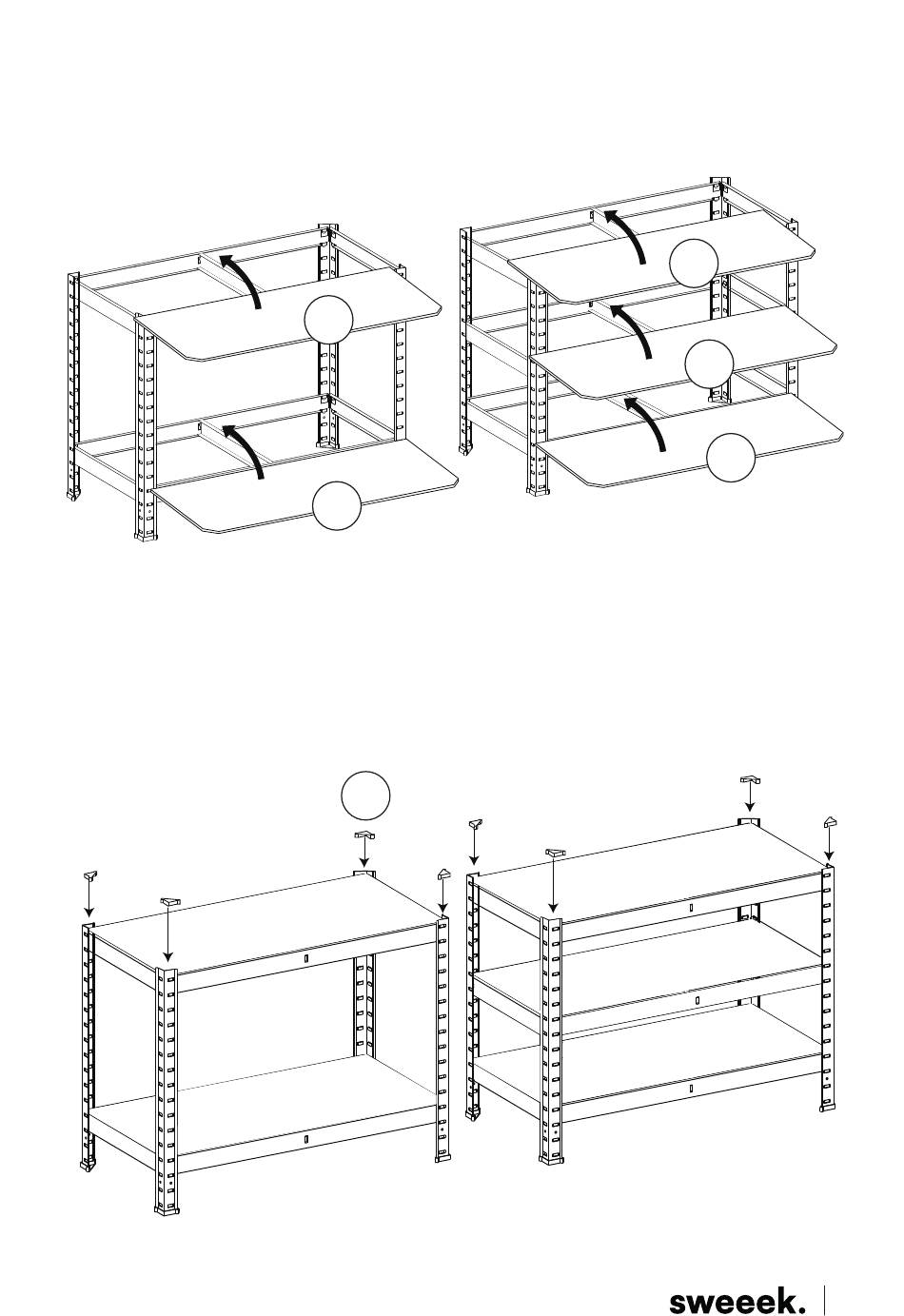 sweeek.