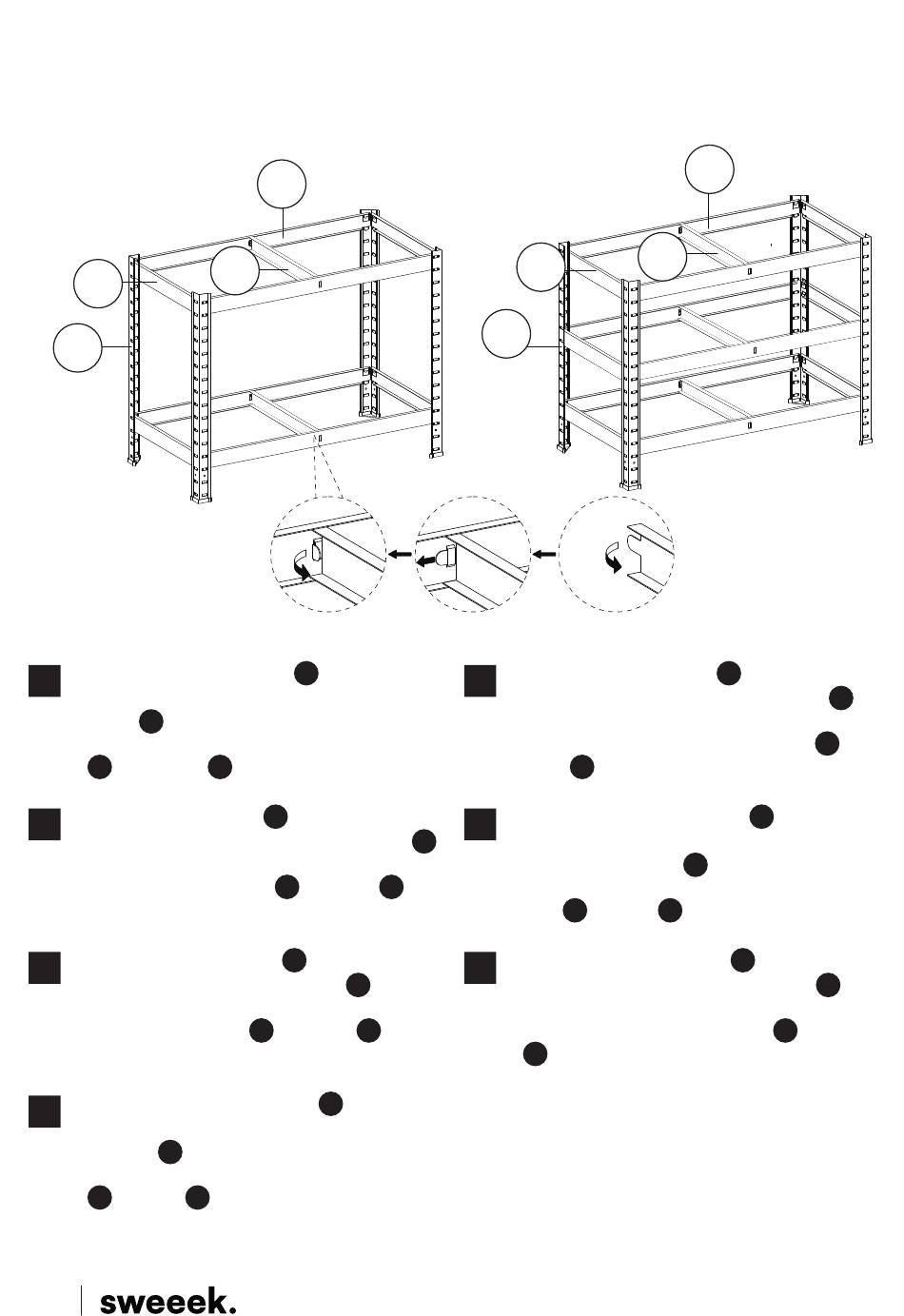 sweeek.