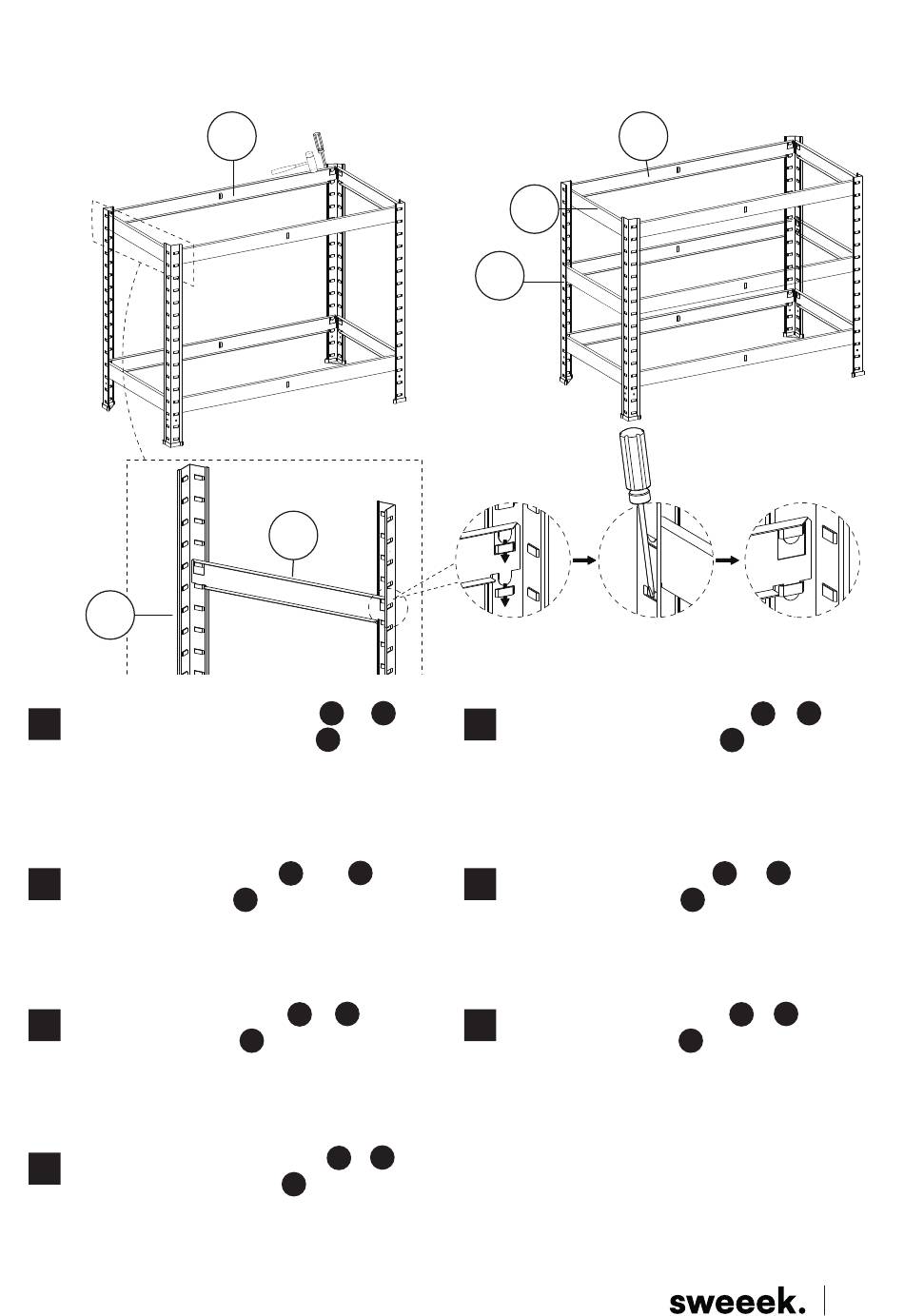 sweeek.