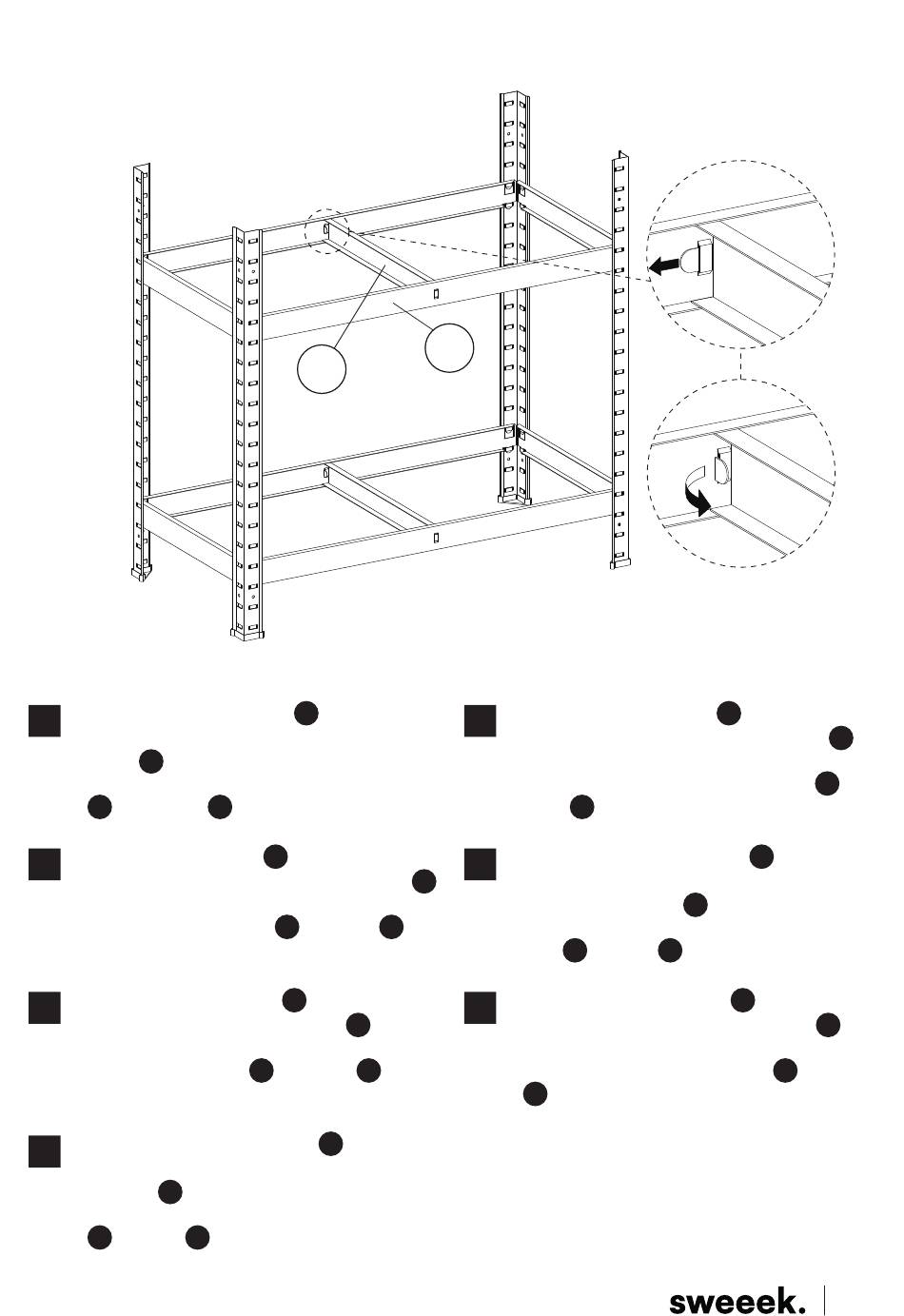 sweeek.