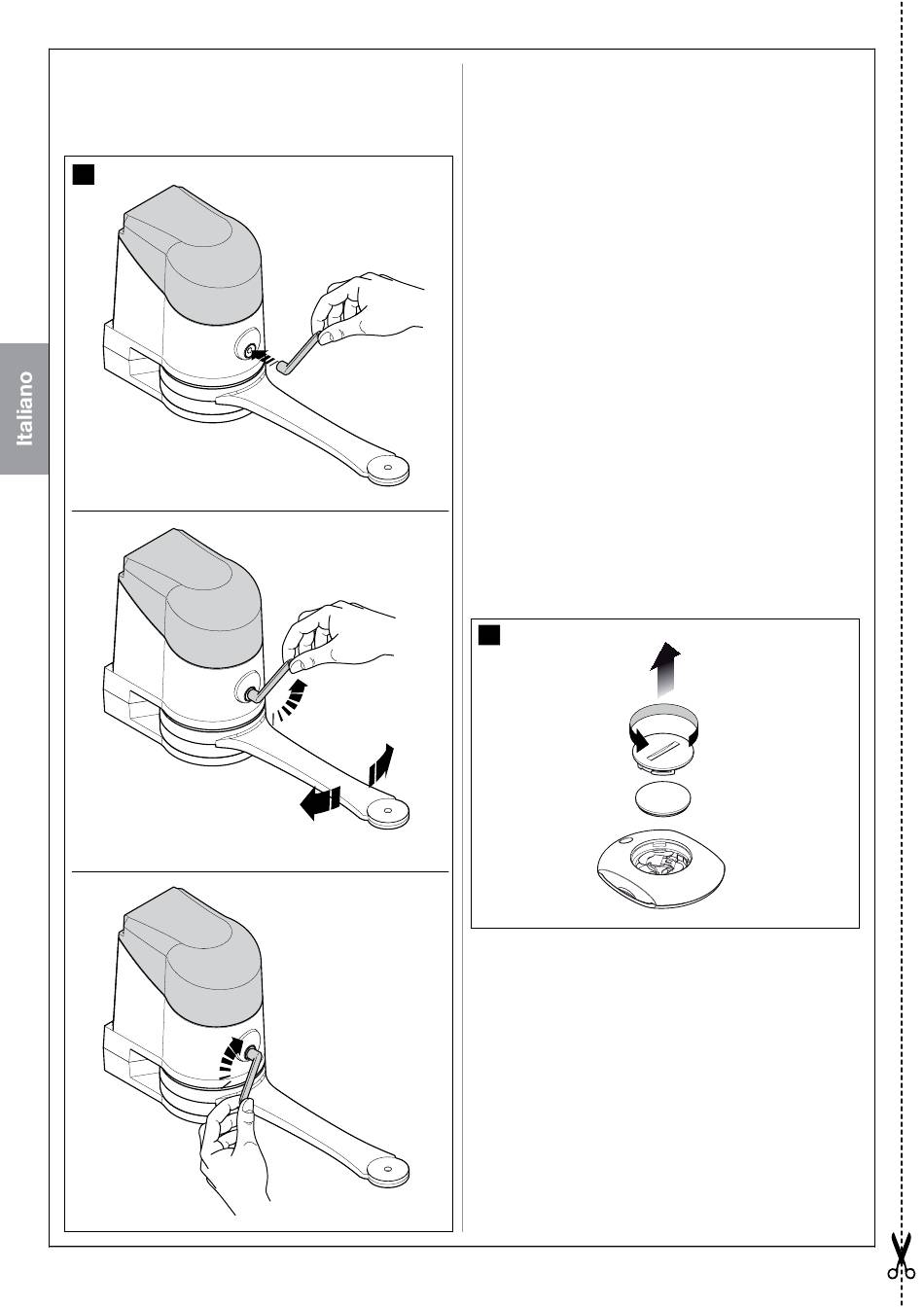 Italiano