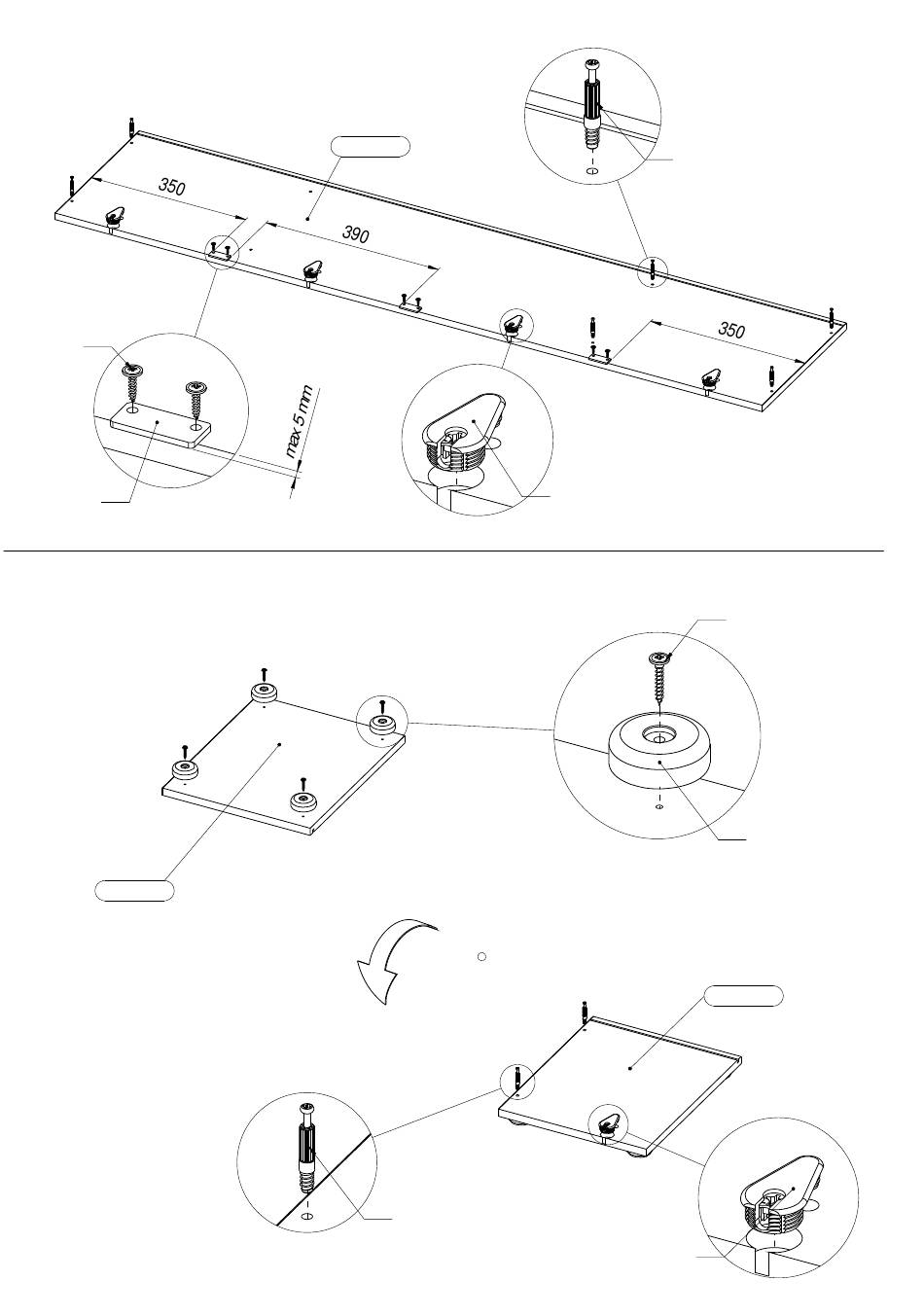 350

390

350

max 5 mm