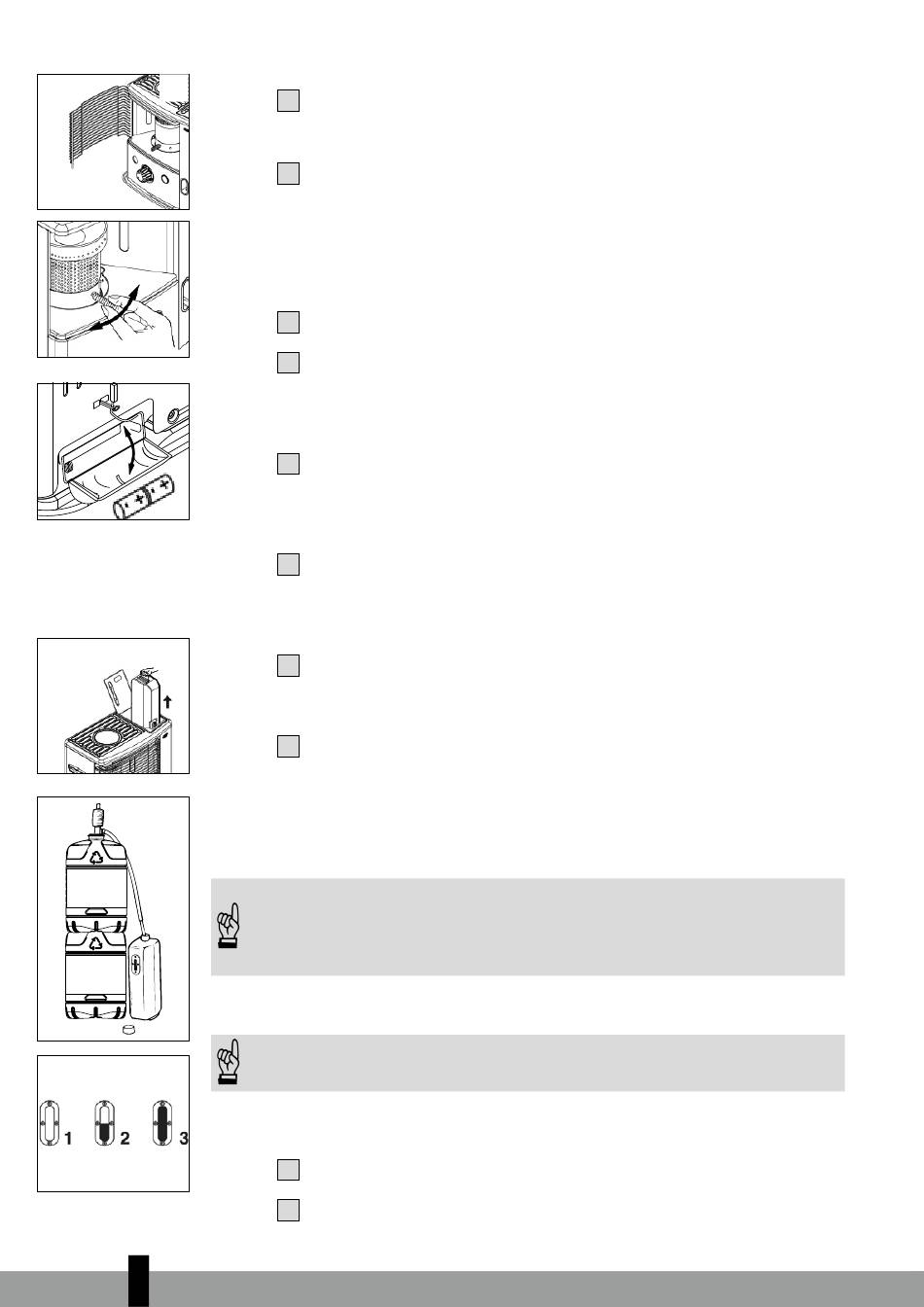 1

2

3