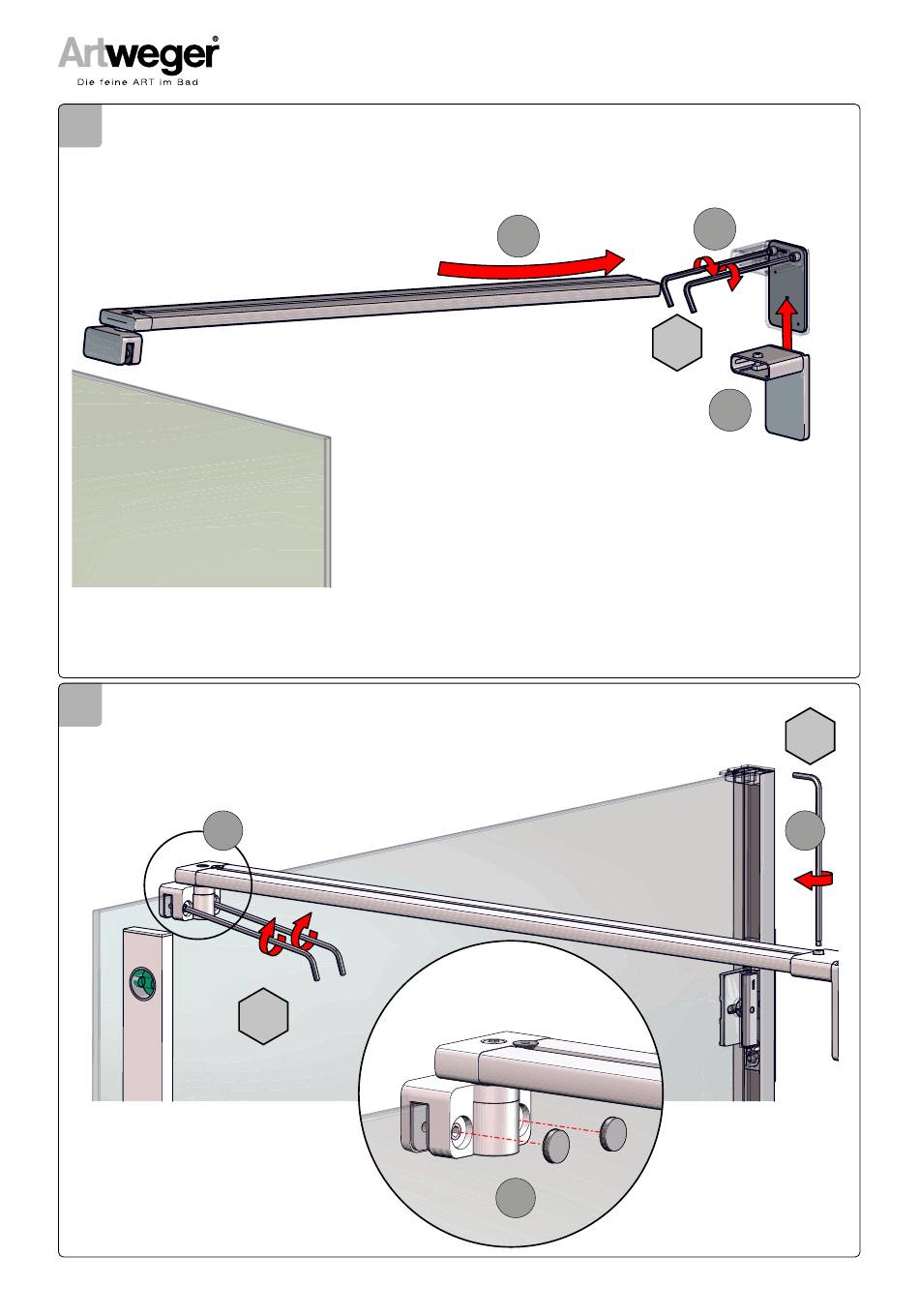 Artweger®
Die feine ART im Bad