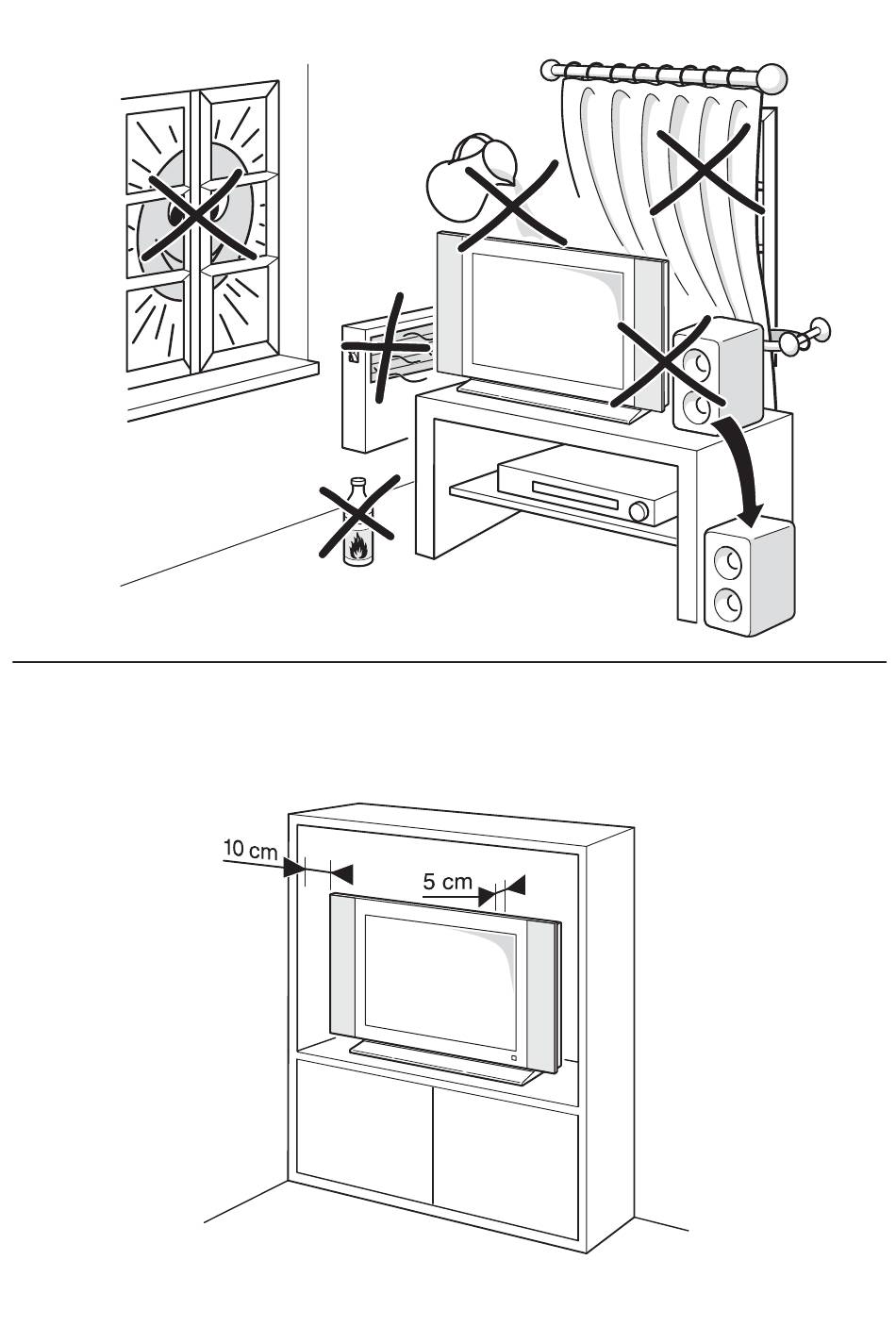 10 cm

5 cm