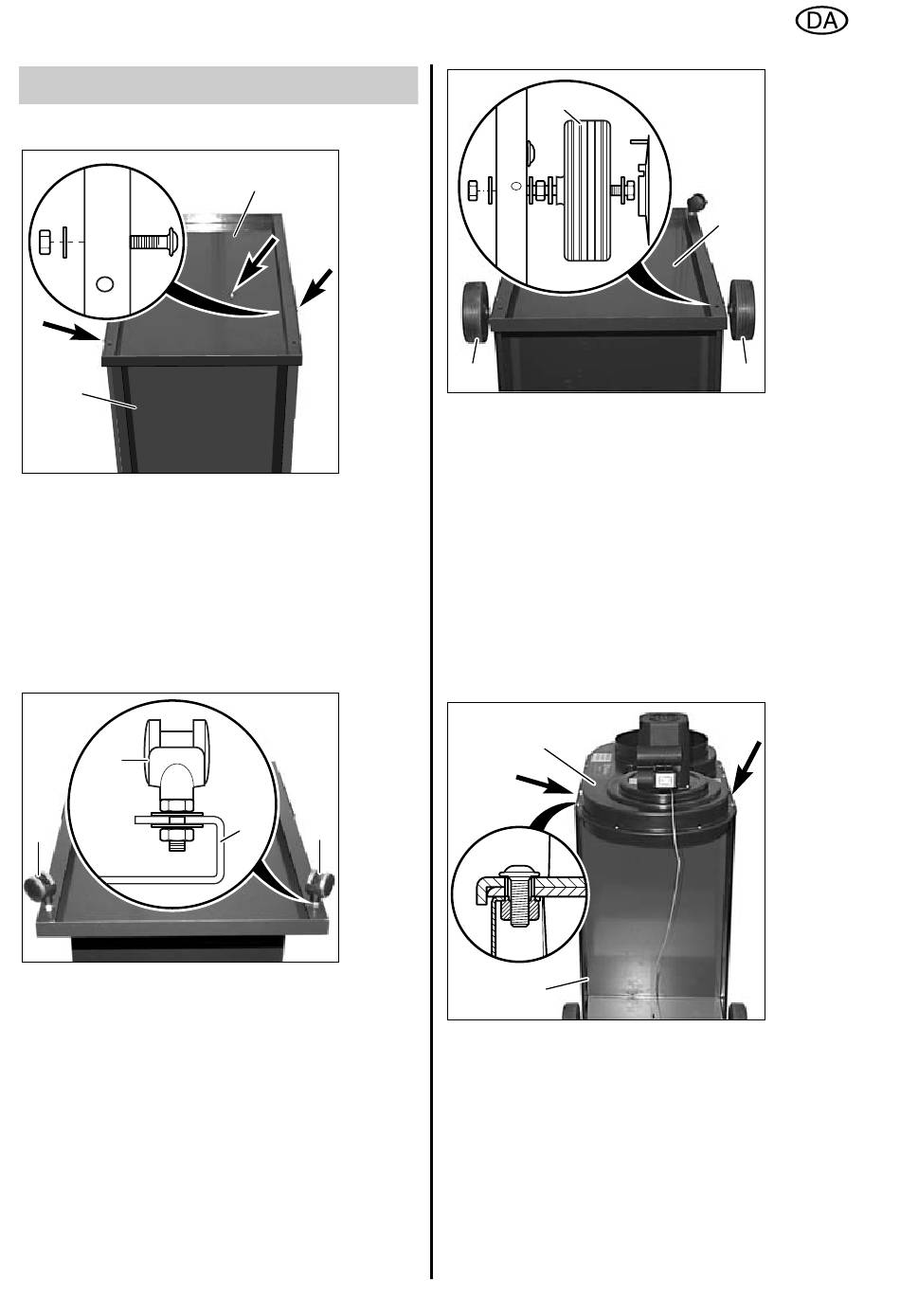 DA