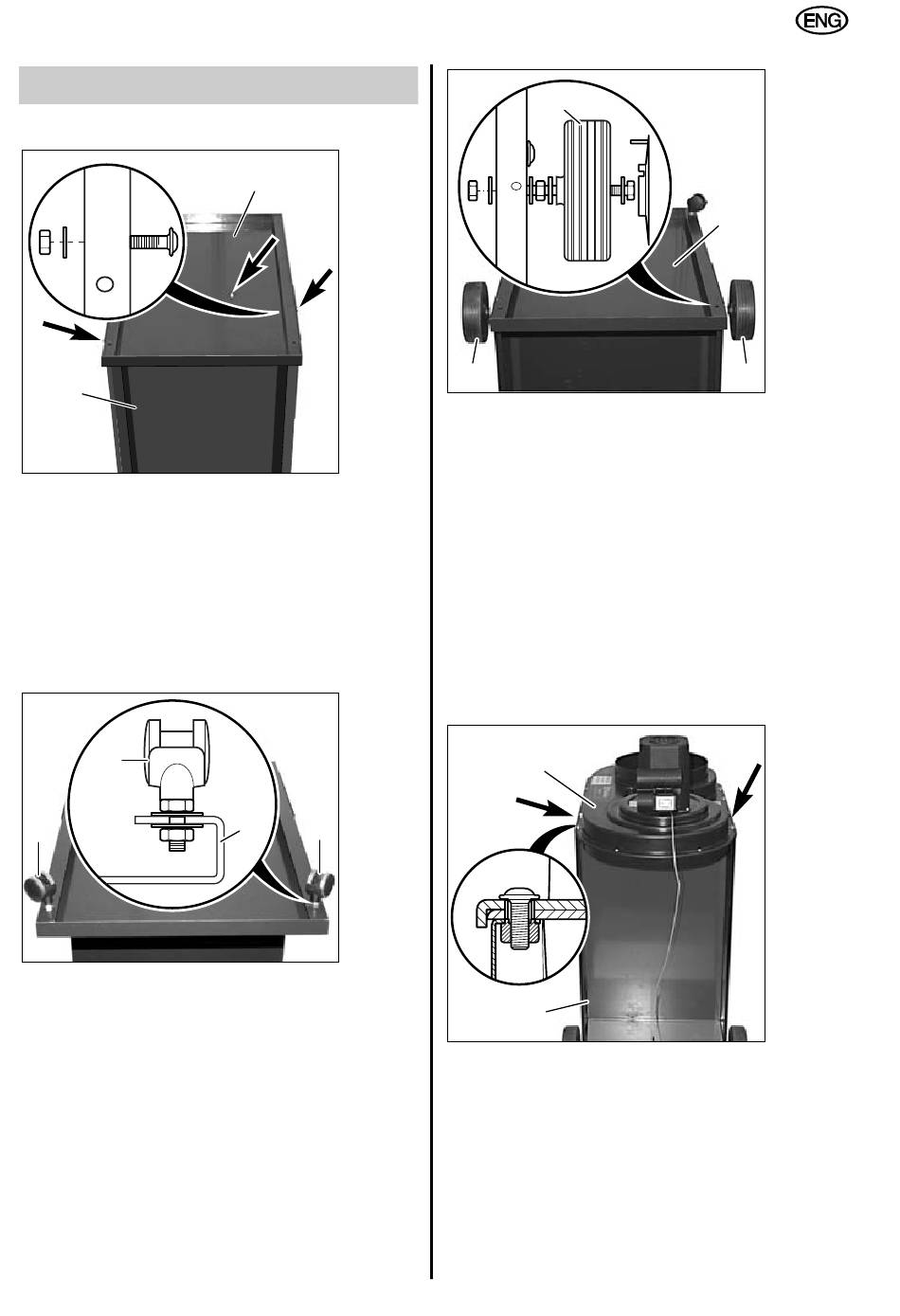 ENG