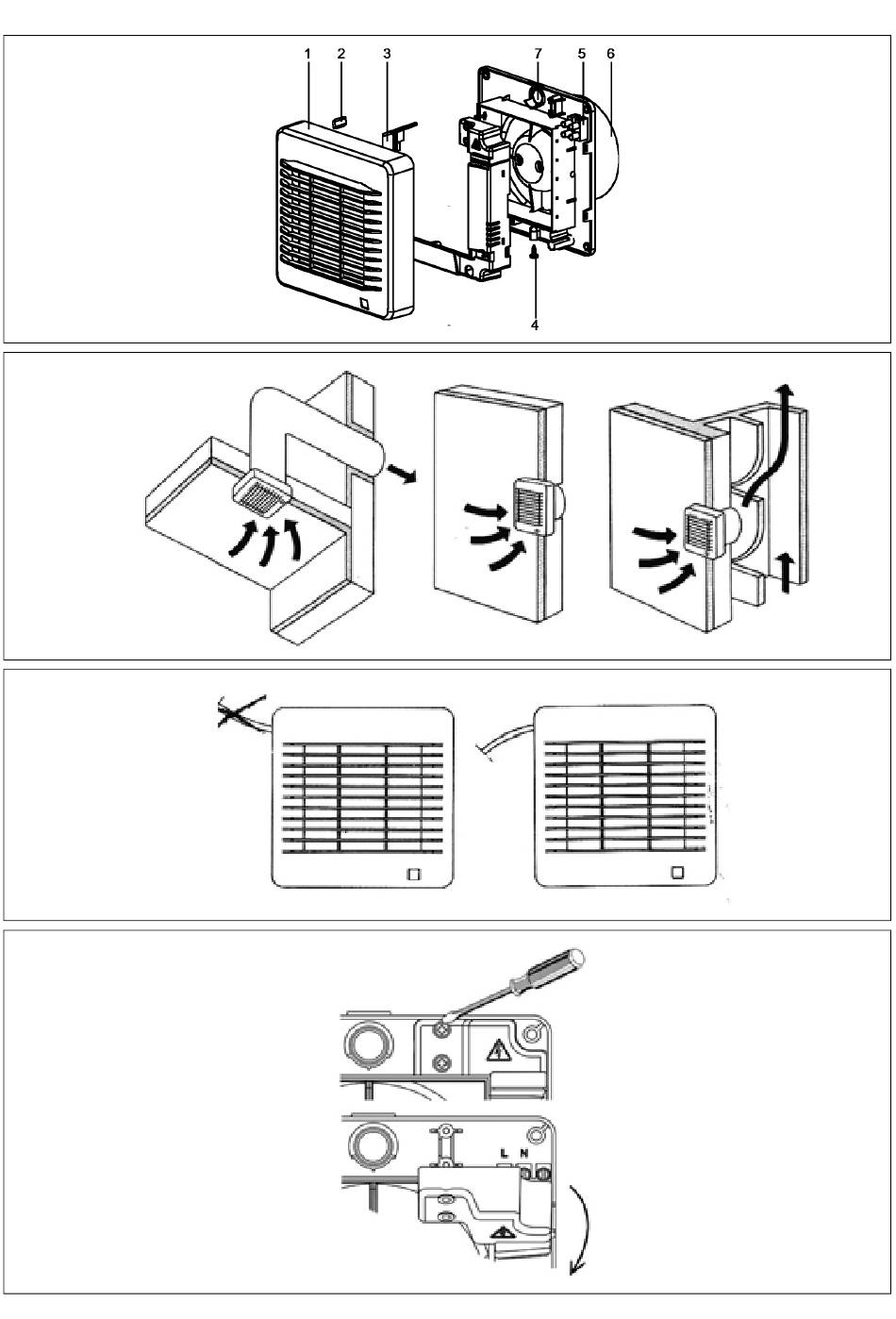 1 2 3 7 5 6

4

L N