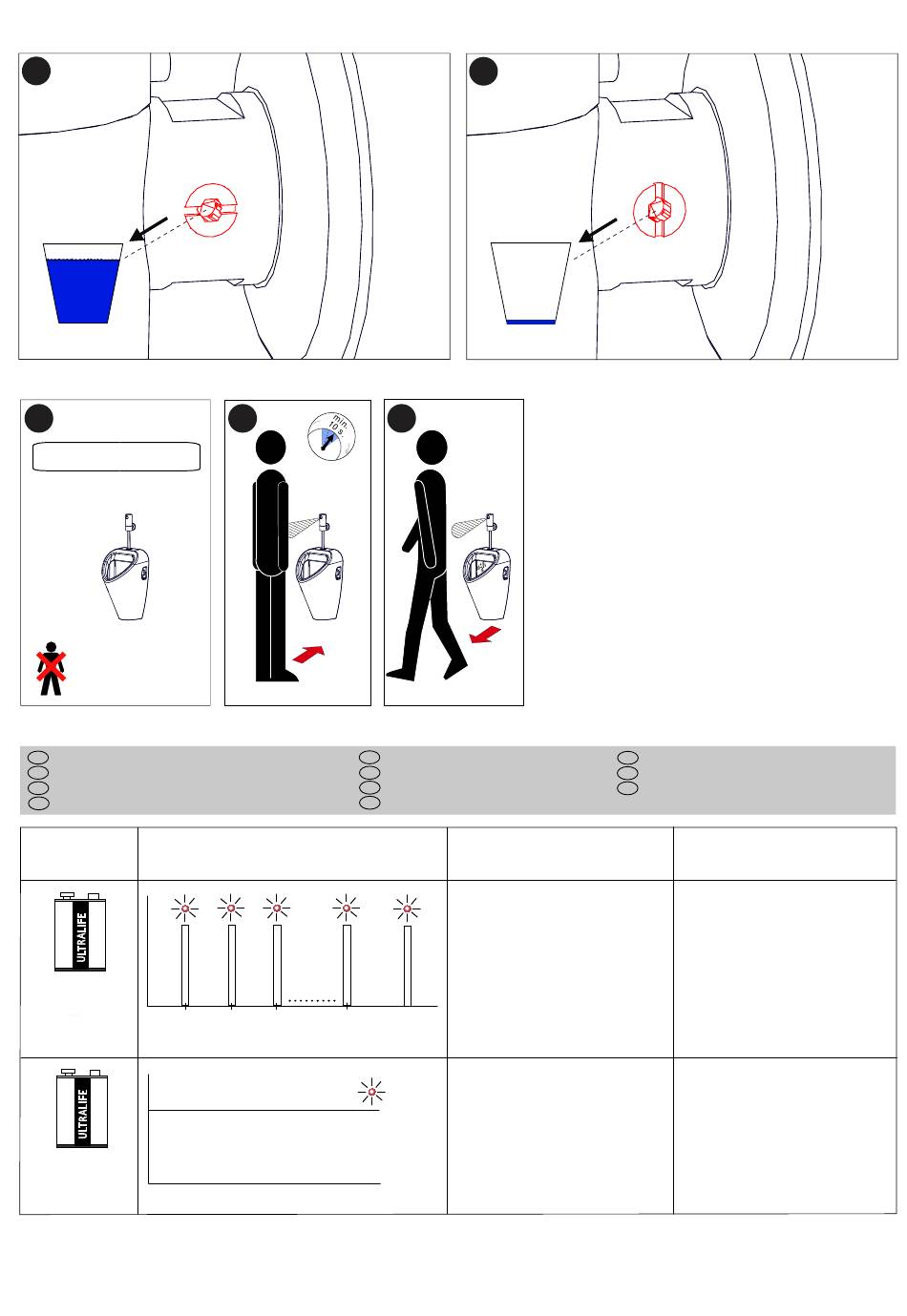 min. 10 s.

ULTRALIFE

ULTRALIFE