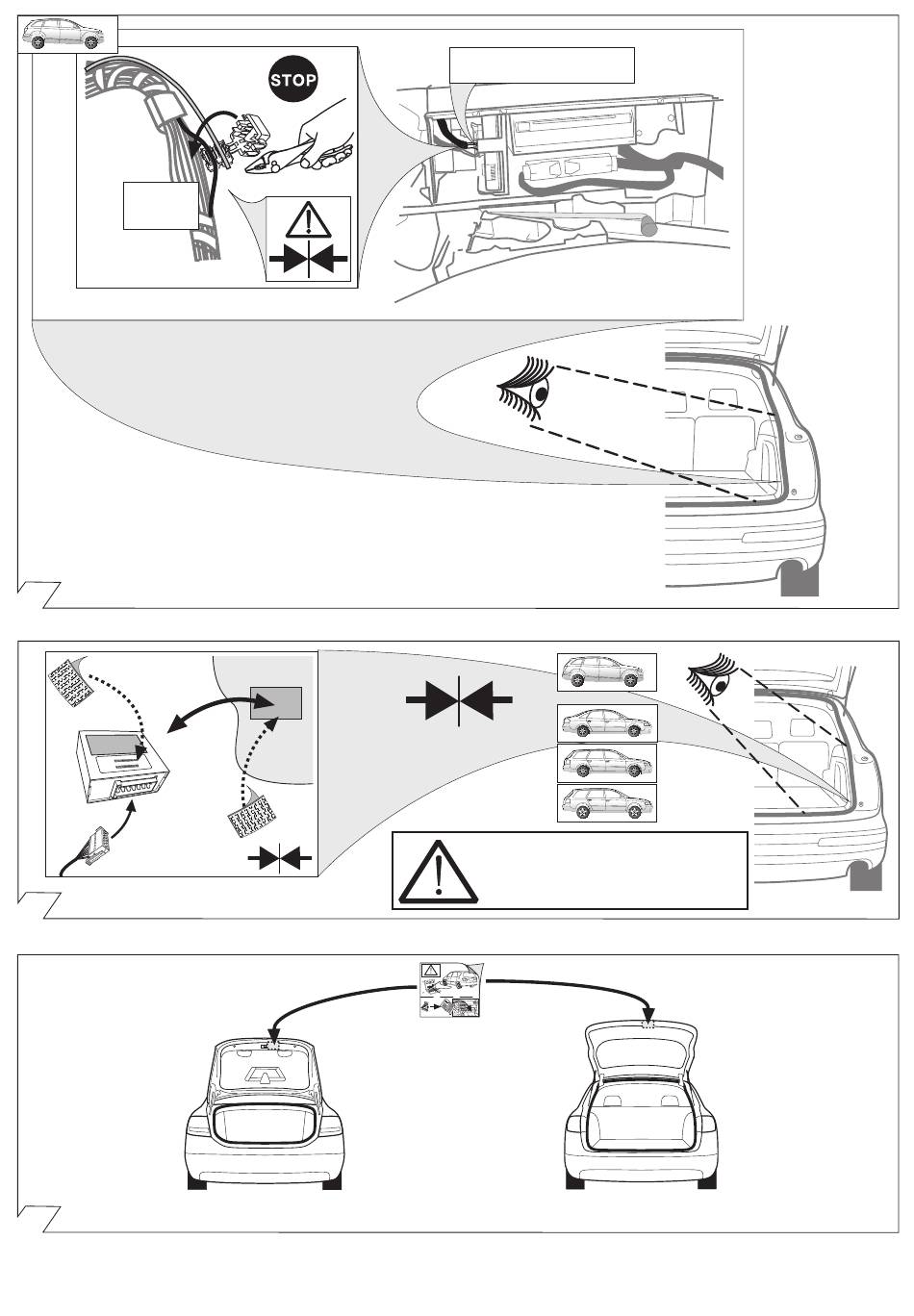 STOP