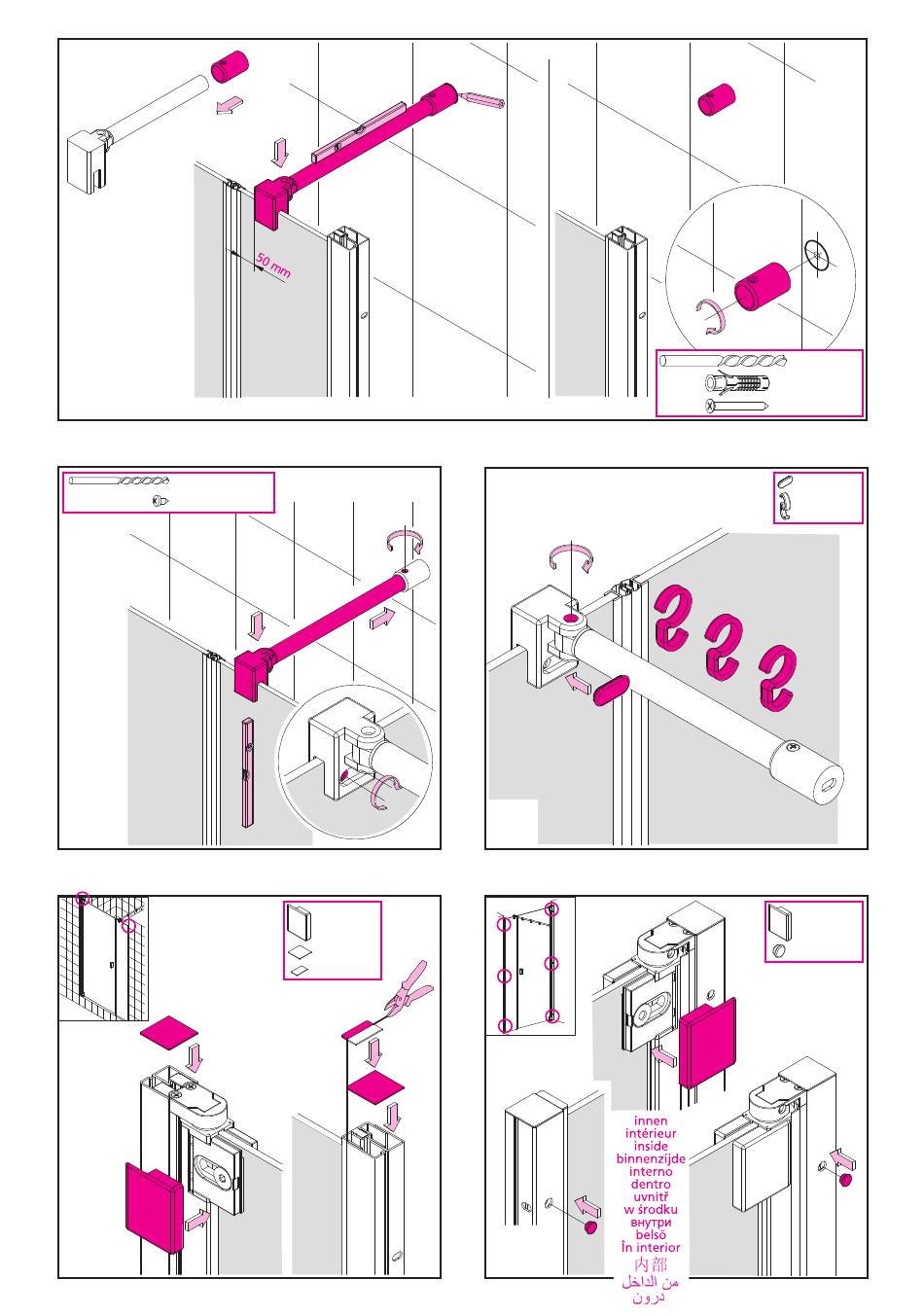 50 mm

innen
intérieur
inside
binnenzijde
interno
dentro
uvnitř
w środku
внутри
belsö
În interior
内部
من الداخل
درون