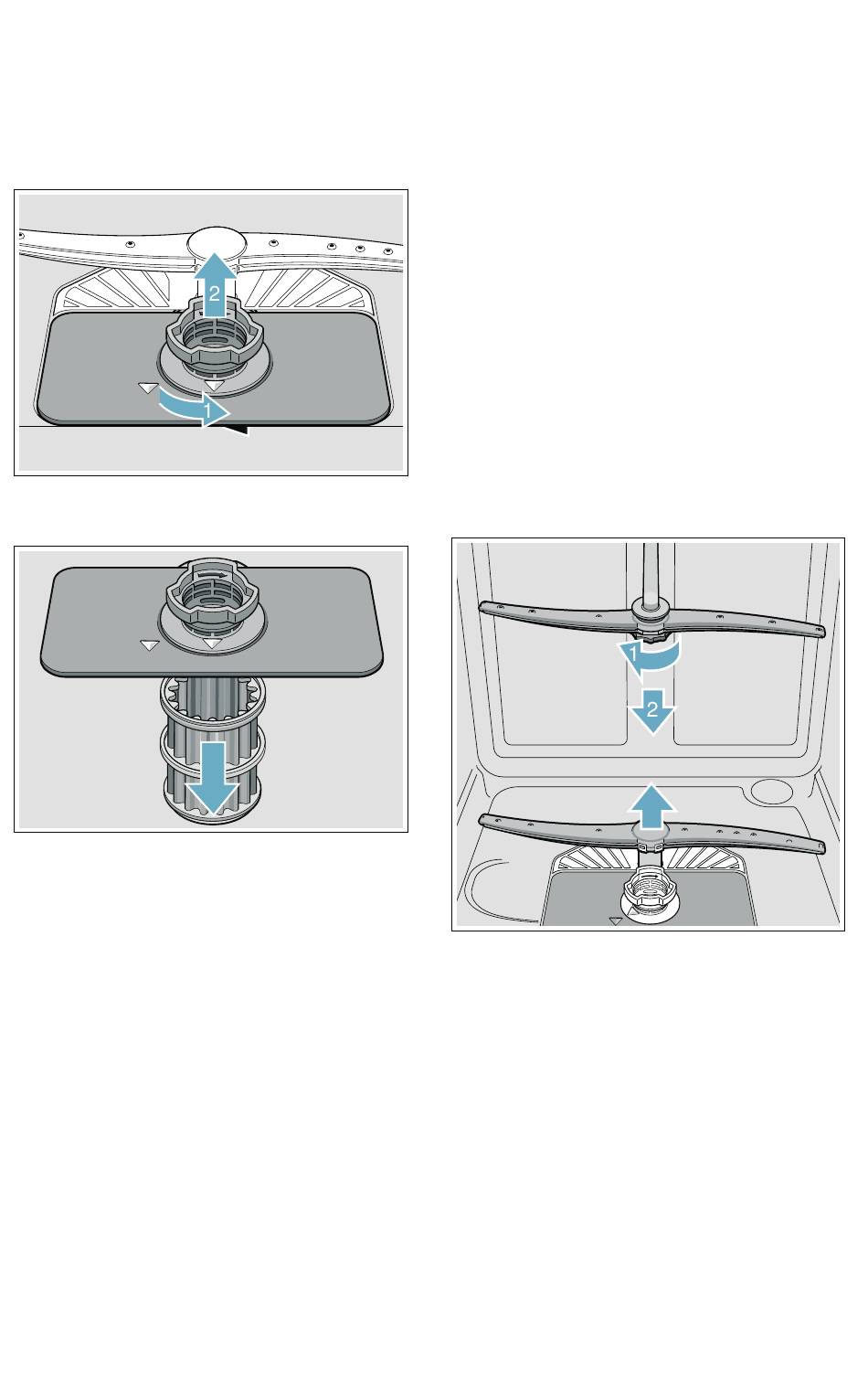 2
1
1
2