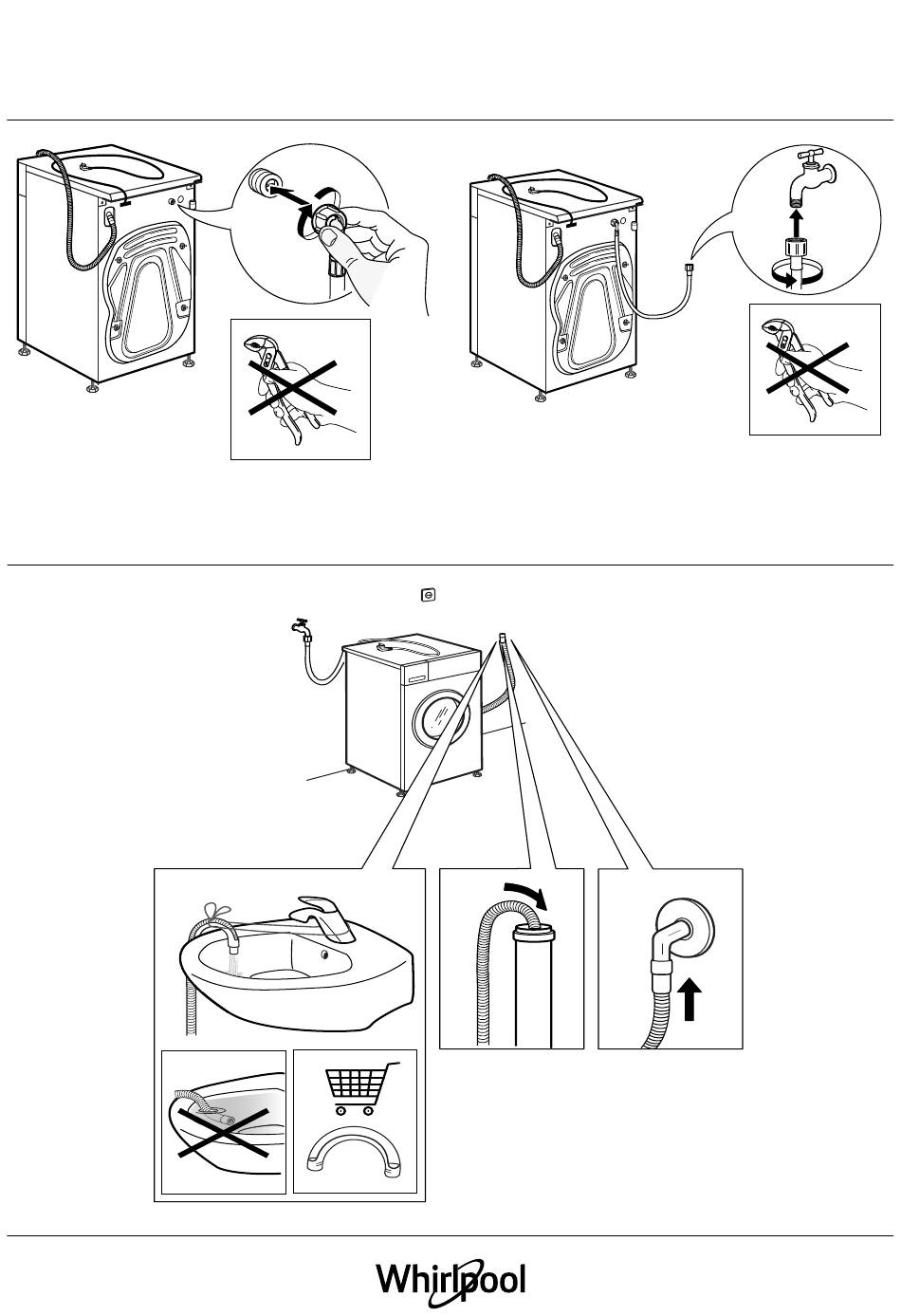 Whirlpool