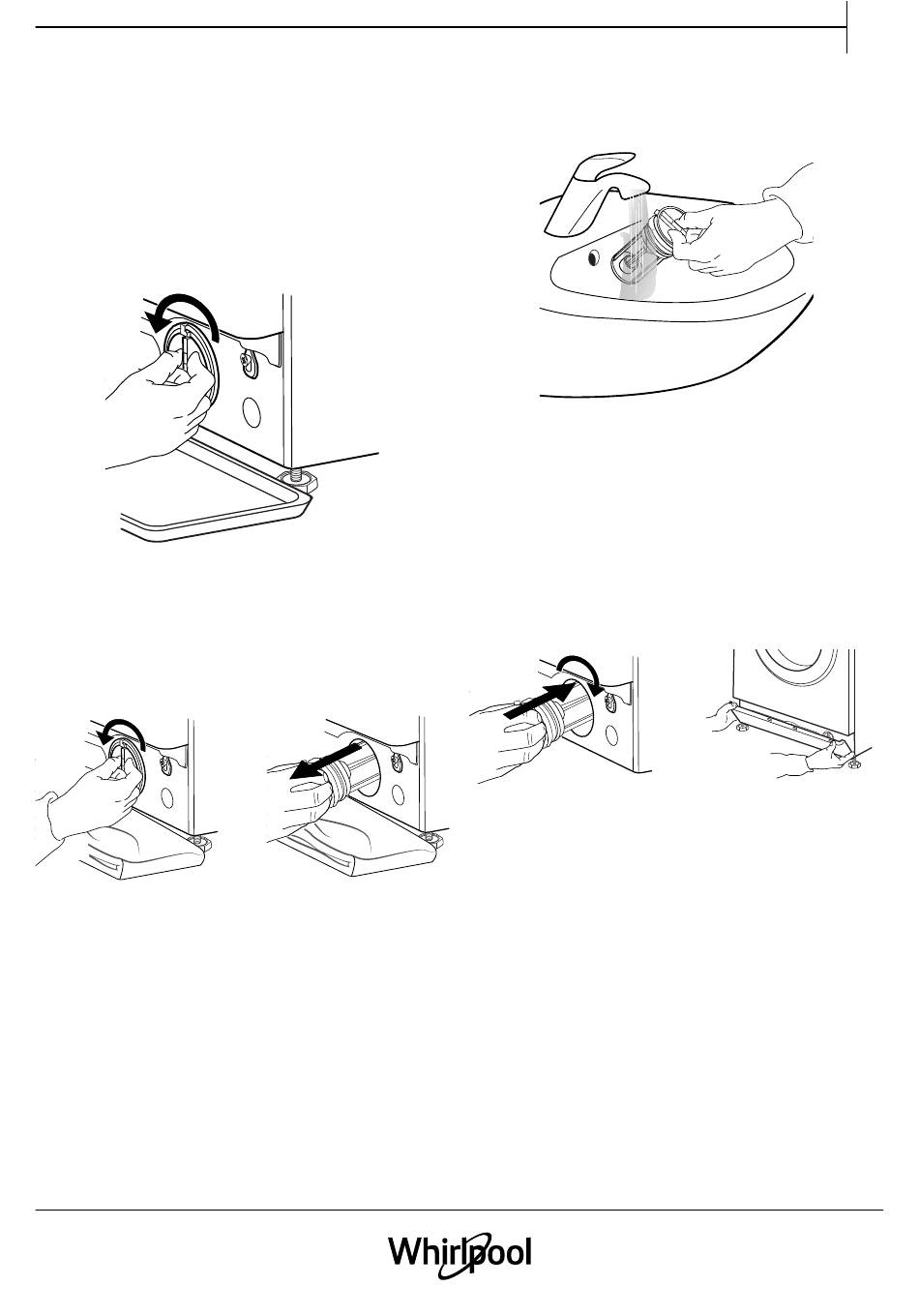 Whirlpool