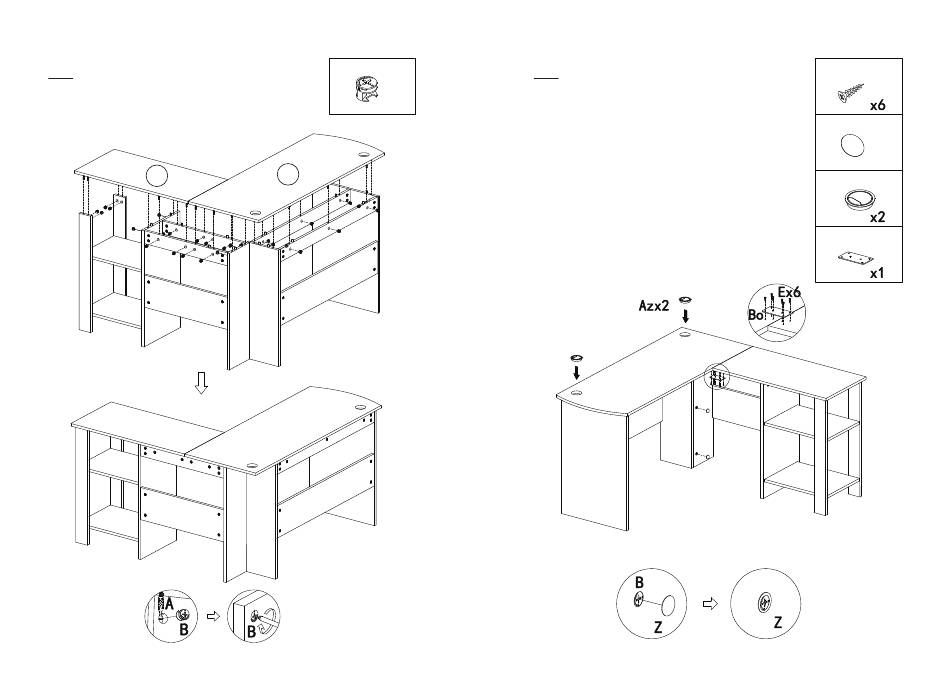 A
B
B

x6
x2
x1
Azx2
Ex6
Bo
B
Z
Z