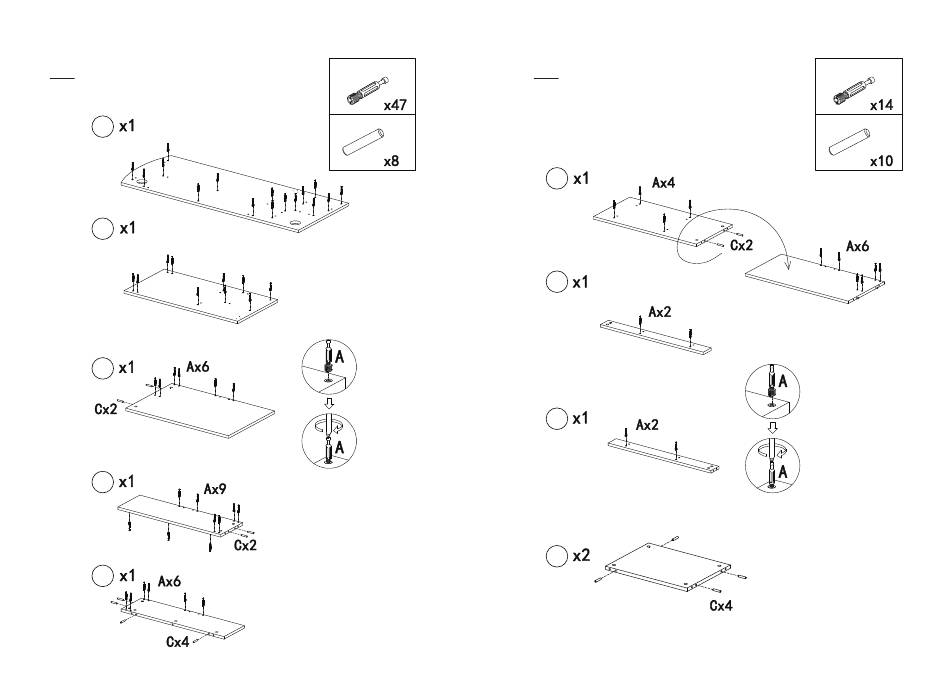 x47
x8
x1
x1
x1
Ax6
Cx2
A
A
x1
Ax9
Cx2
x1
Ax6
Cx4

x14
x10
x1
Ax4
Cx2
Ax6
x1
Ax2
A
A
x1
Ax2
x2
Cx4