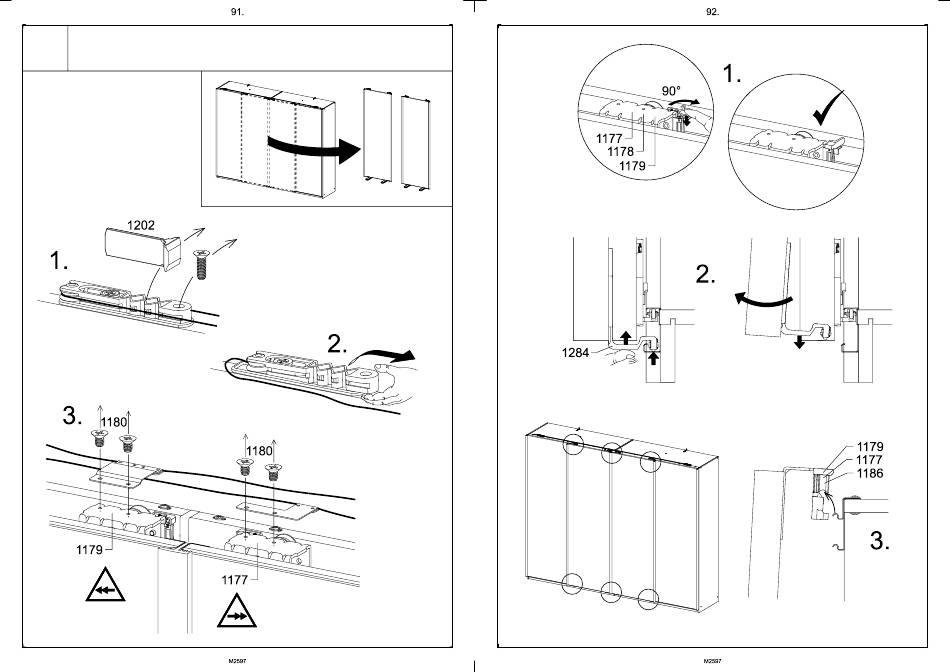 91.

1202

1.

2.

3.

1180

1180

1179

1177

M2597

92.

1.

90°

1177

1178

1179

2.

1284

1179

1177

1186

3.

M2597