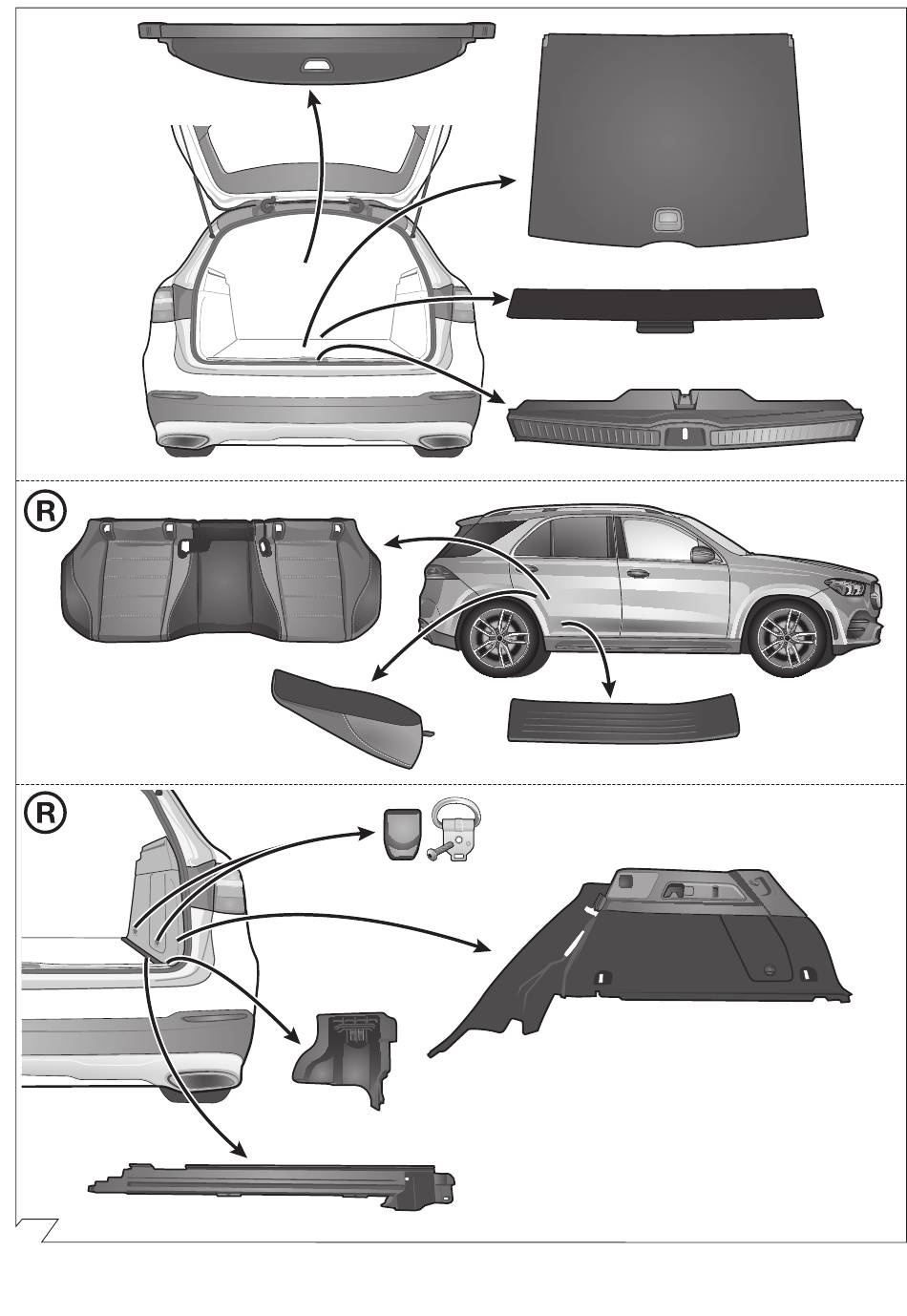 R

R