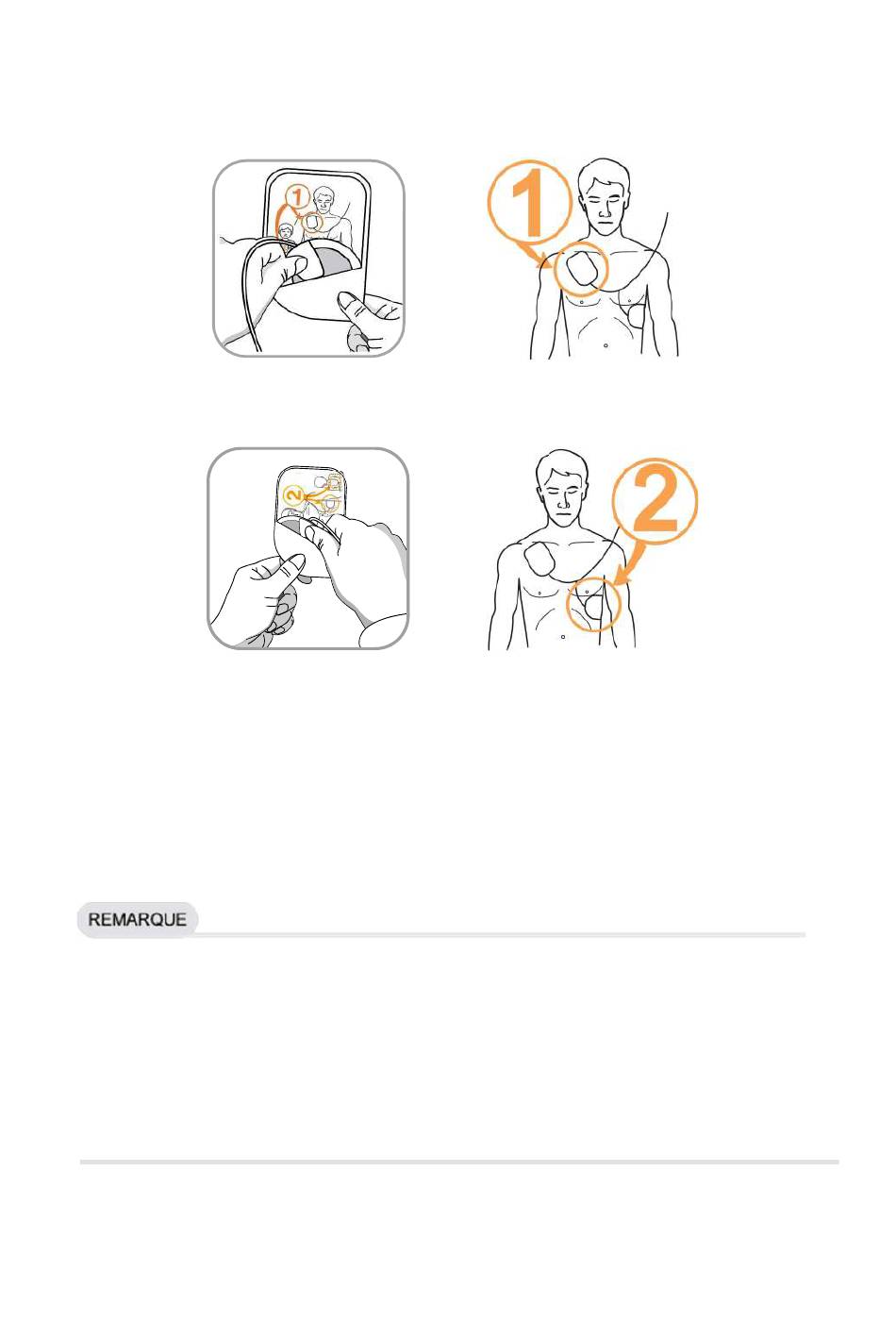 1

1

2

2

REMARQUE