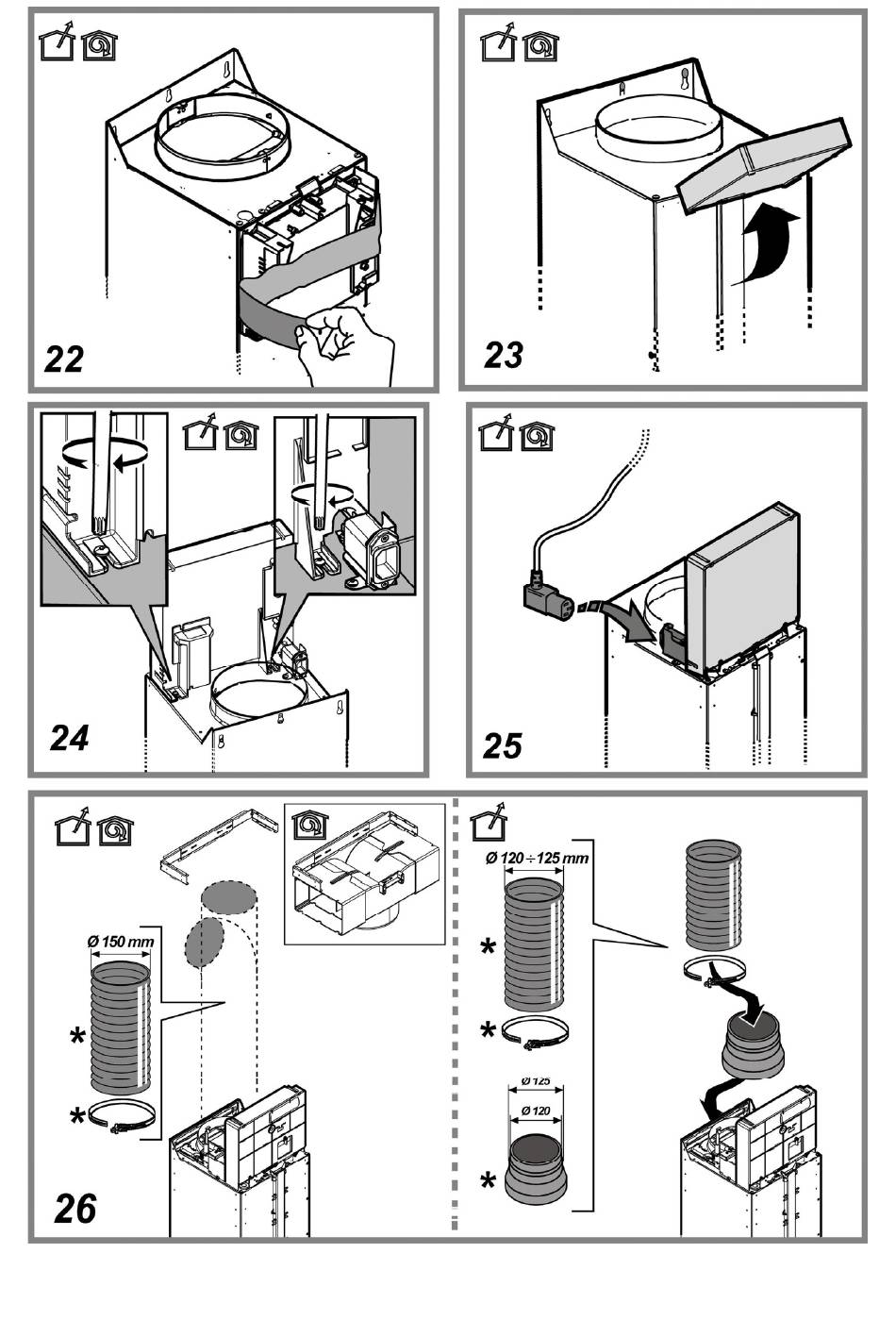 22

23

24

25

Ø 150 mm

*

*

Ø 120 ÷ 125 mm

*

*

Ø 125

Ø 120

*

26