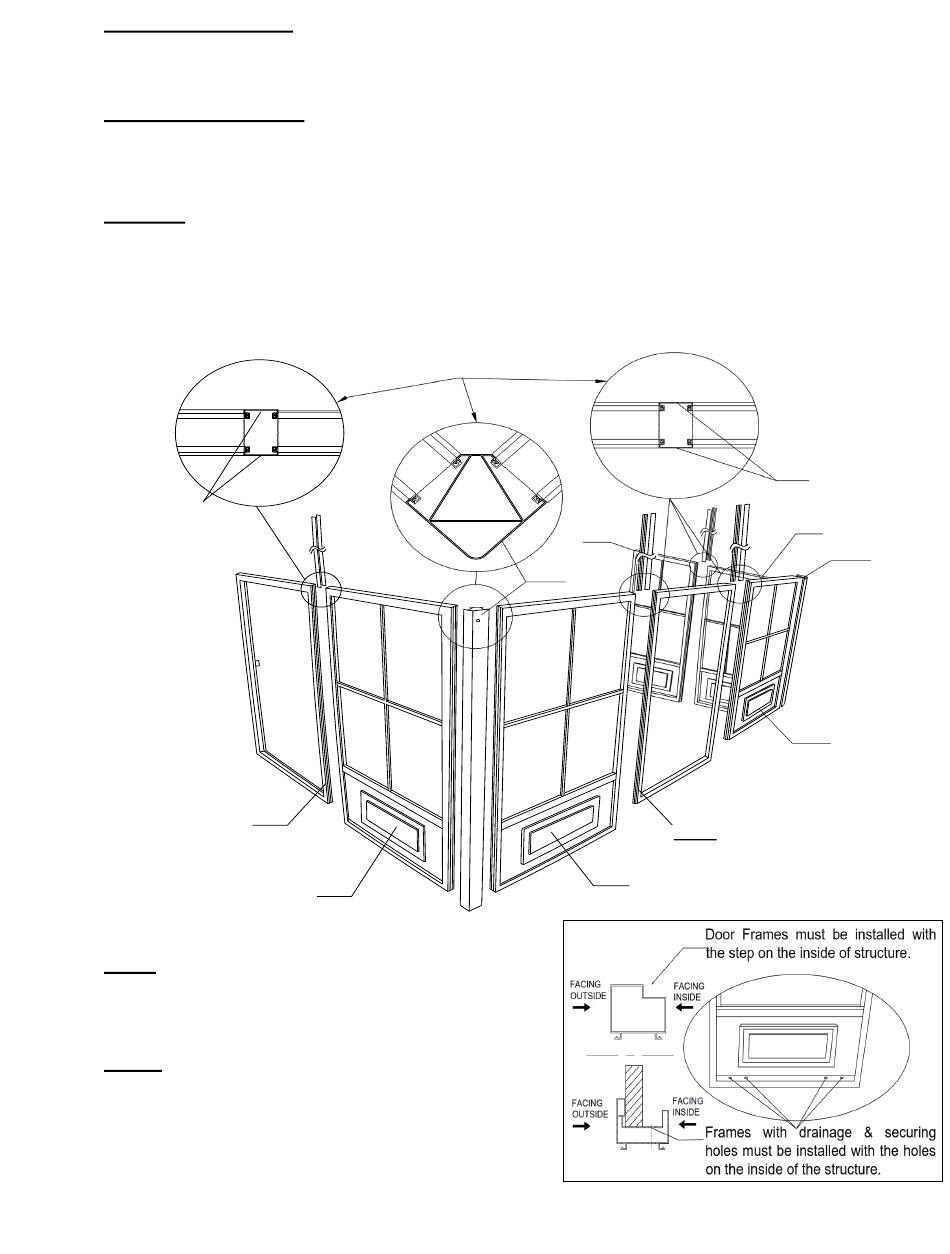 Door Frames must be installed with the step on the inside of structure.

FACING OUTSIDE

FACING INSIDE

FACING OUTSIDE

FACING INSIDE

Frames with drainage & securing holes must be installed with the holes on the inside of the structure.