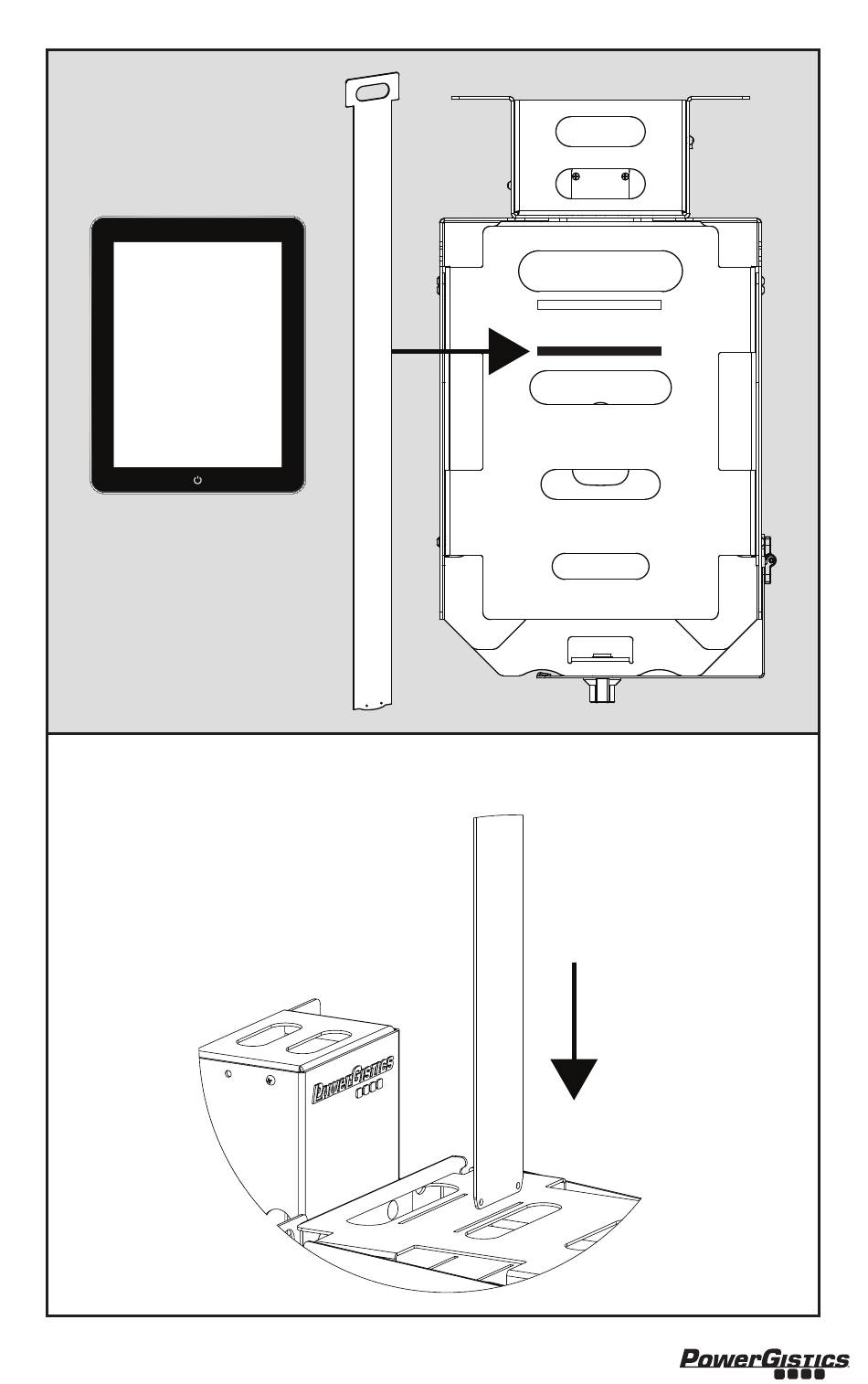 PowerGistics

PowerGistics