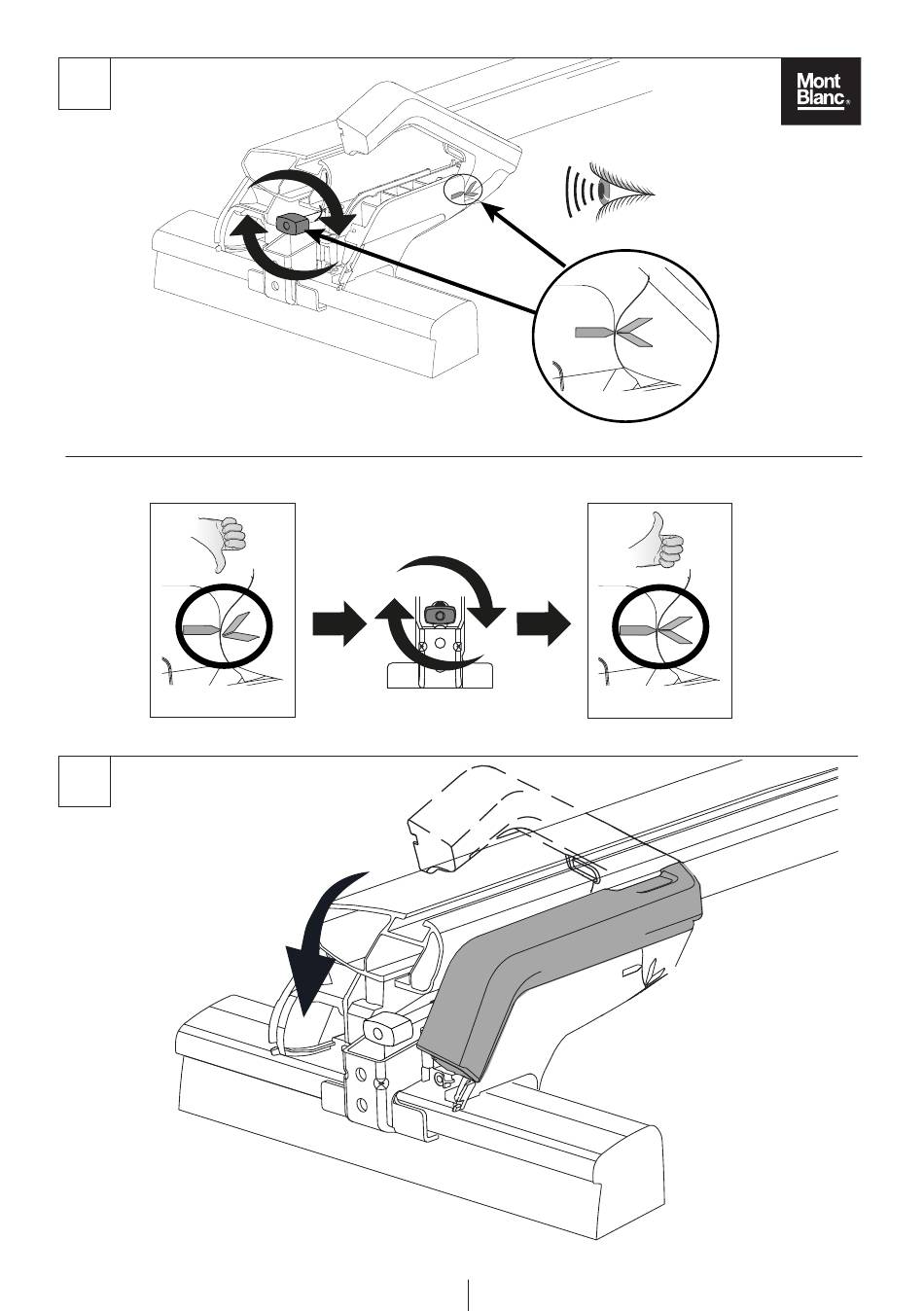 Mont Blanc®