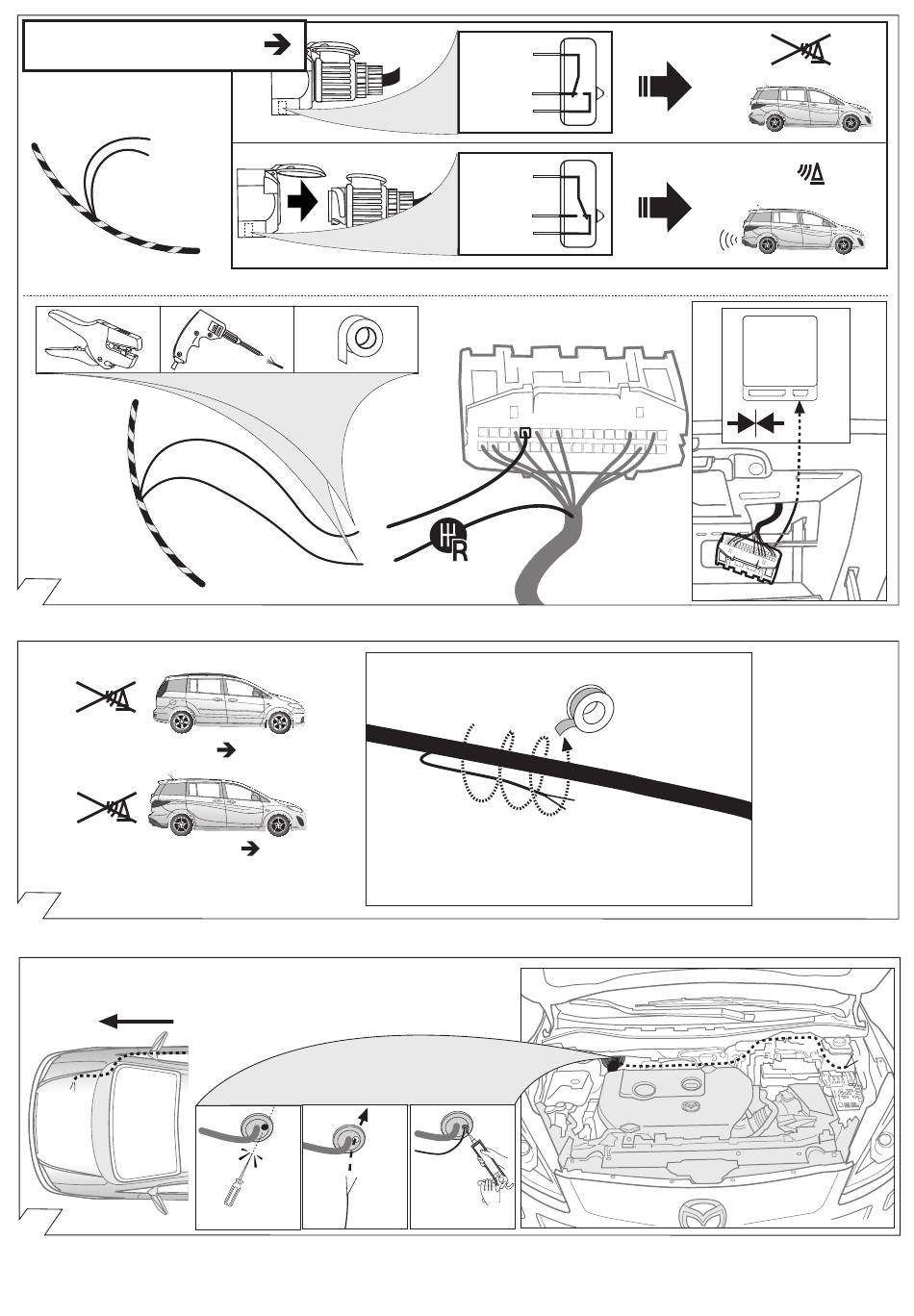 R