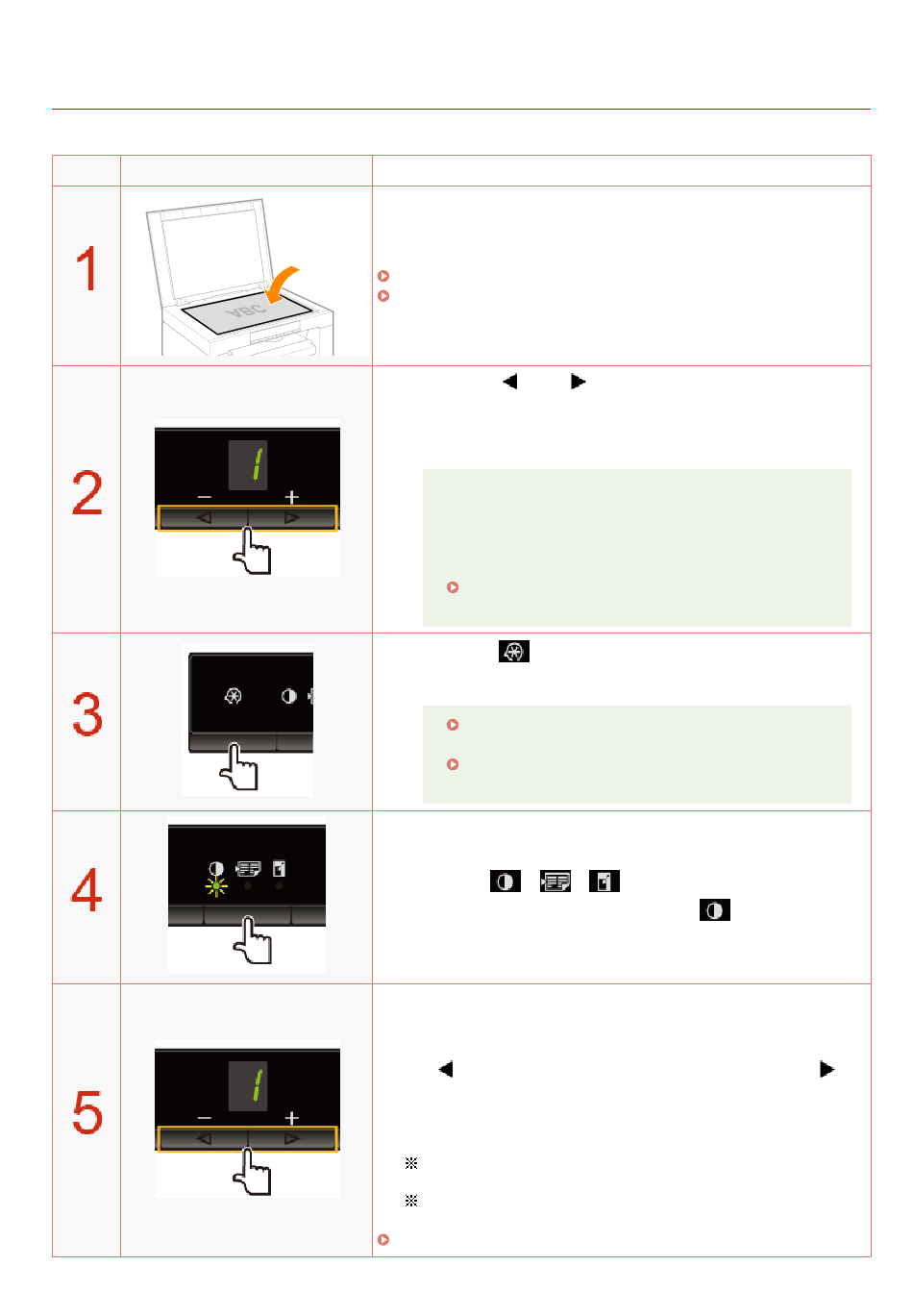 1

ABC

2

1

−

+

3

4

5

1

−

+

※

※