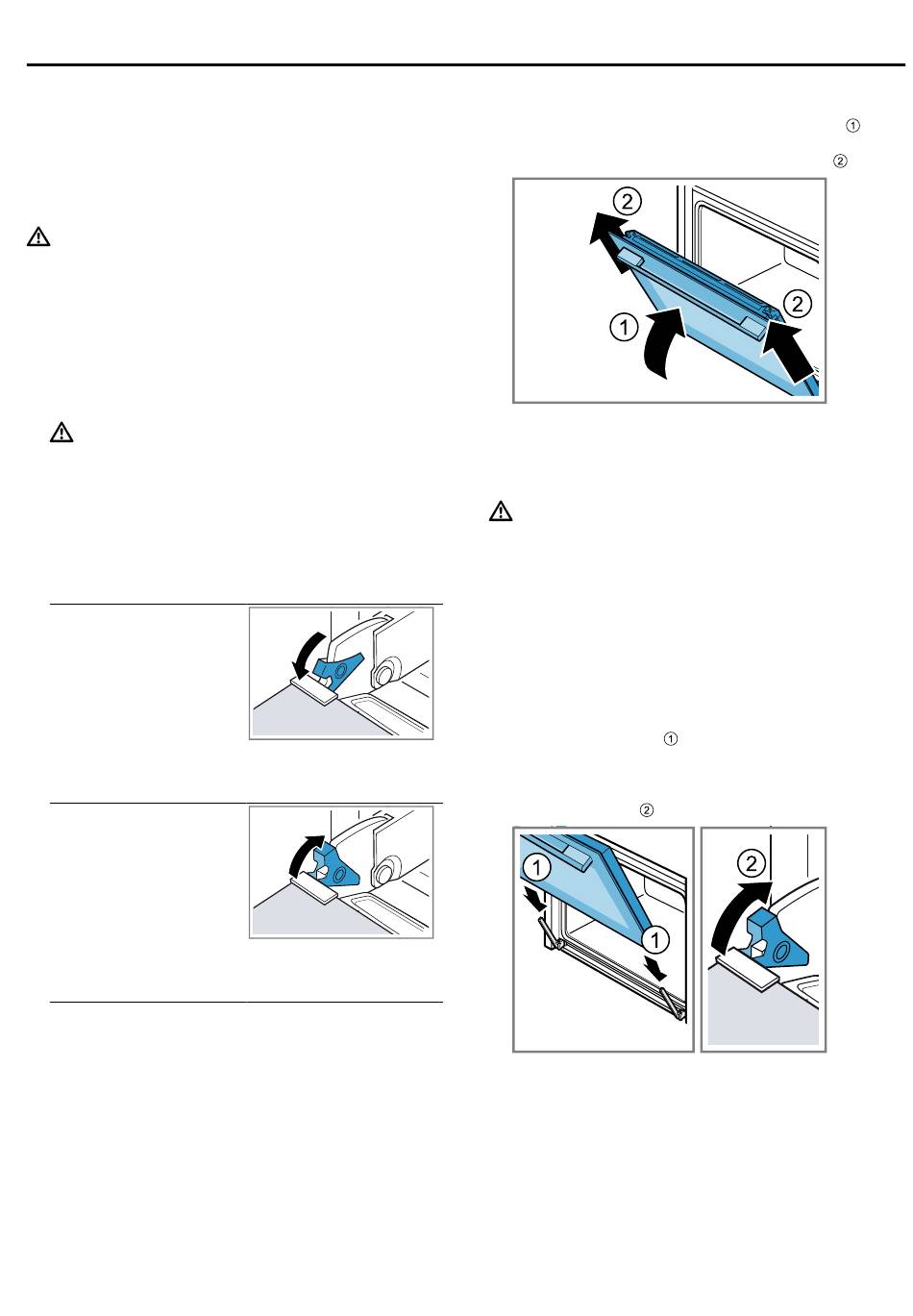 ①

②

② ② ①

①

②

① ① ②