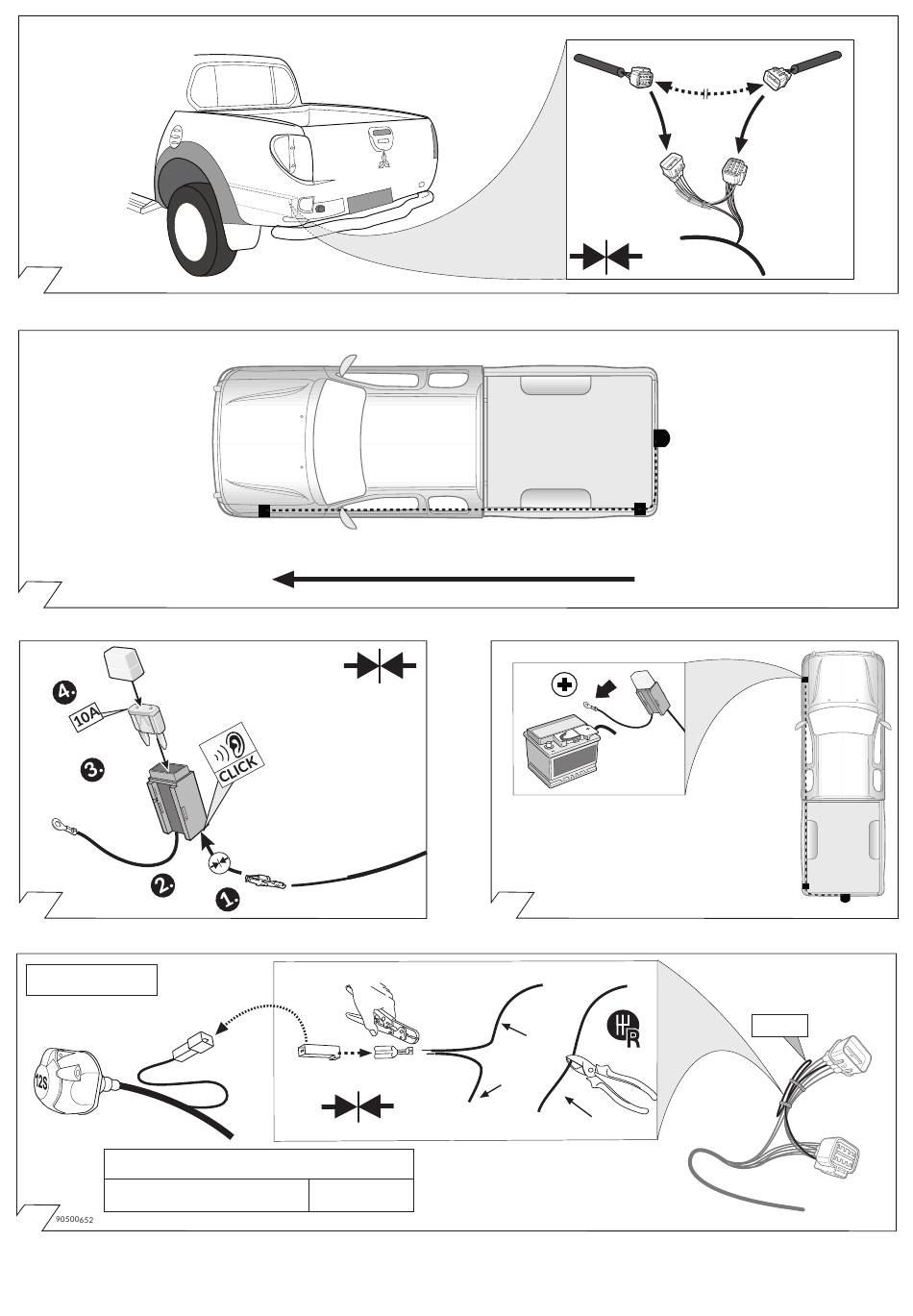 4.
10A
3.
CLICK
2.
1.

12S
R

90500652