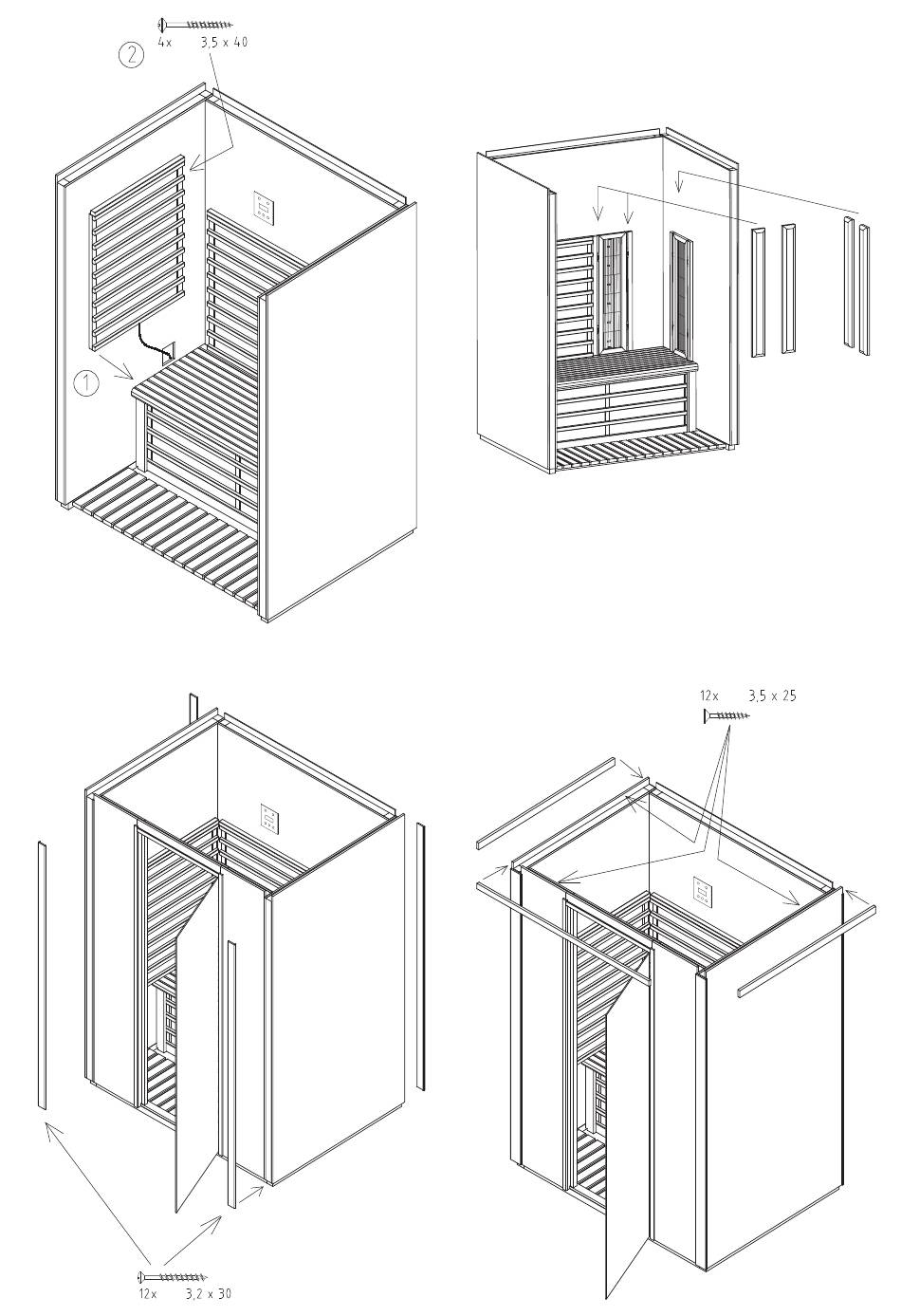 4x 3,5 x 40

2

1

12x 3,5 x 25

12x 3,2 x 30