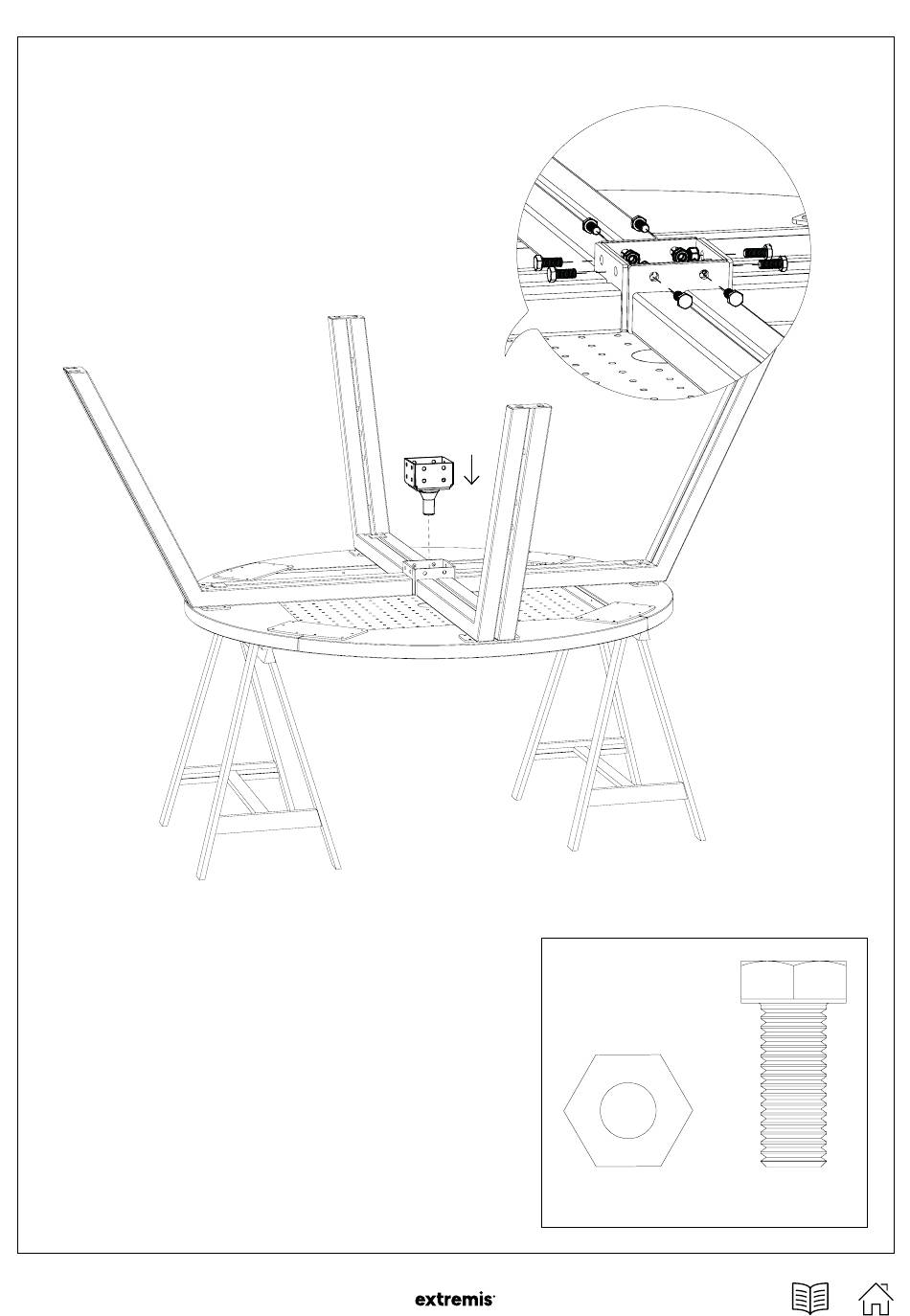 extremis