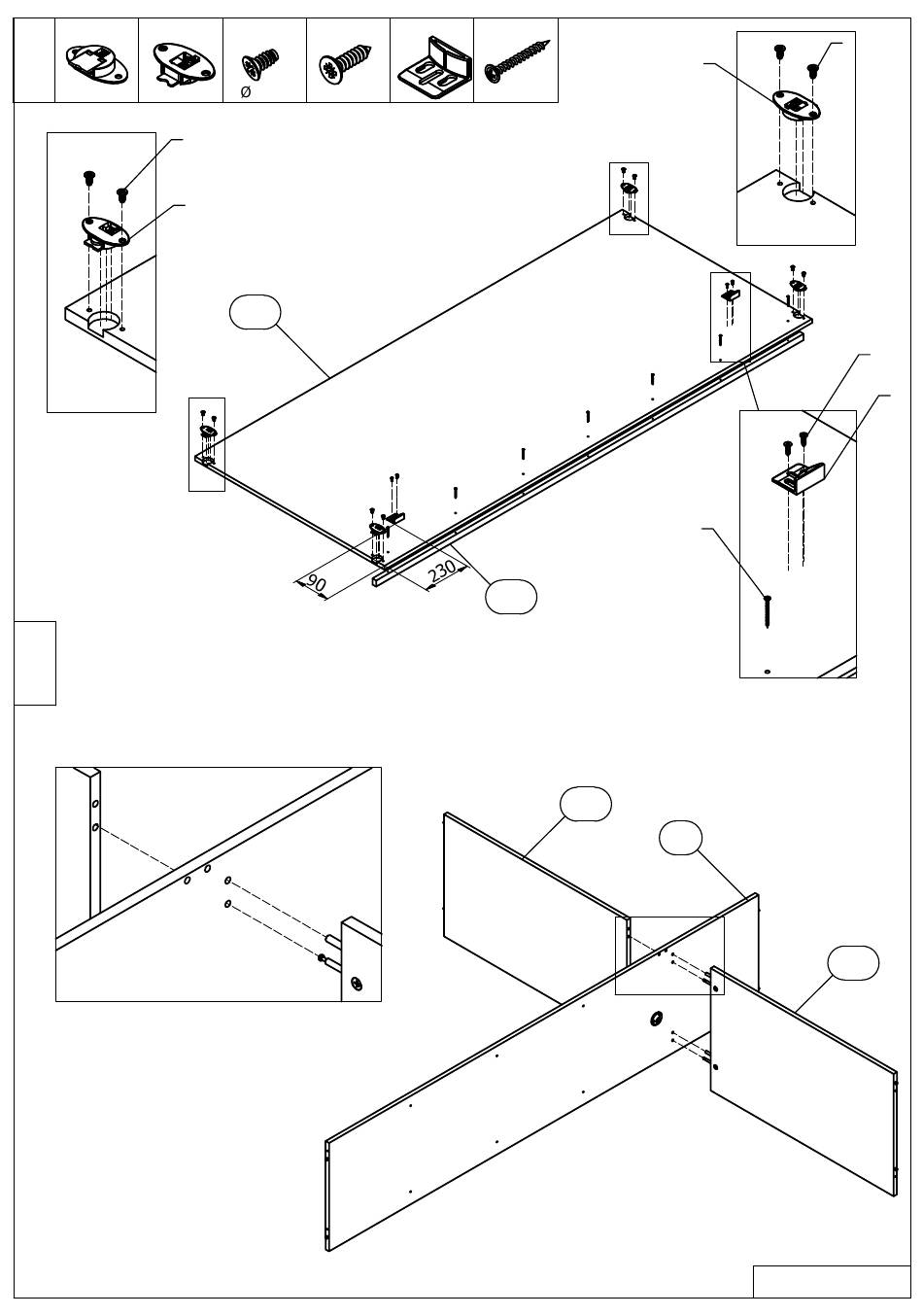 ø

90

230