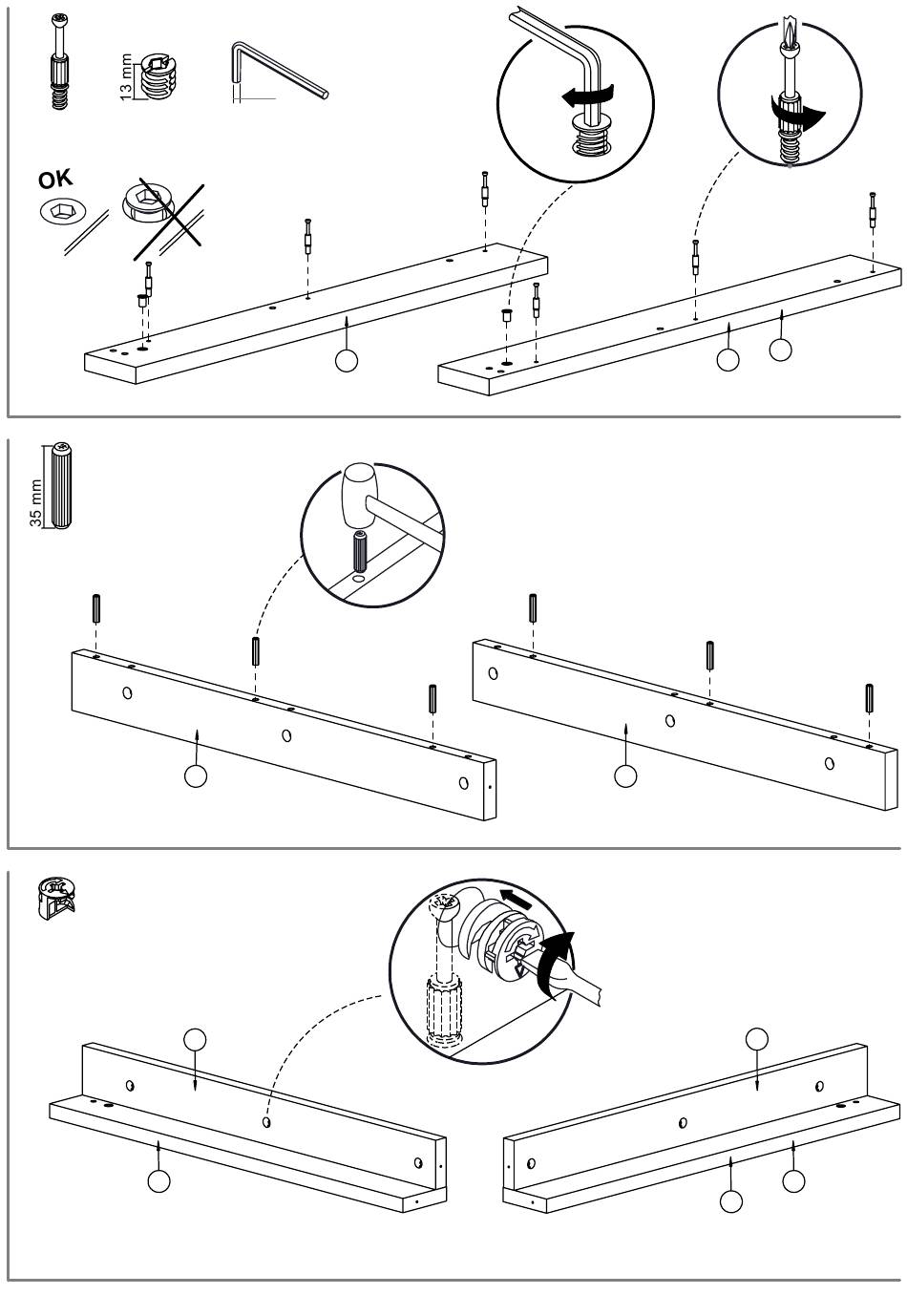 13 mm

OK

35 mm