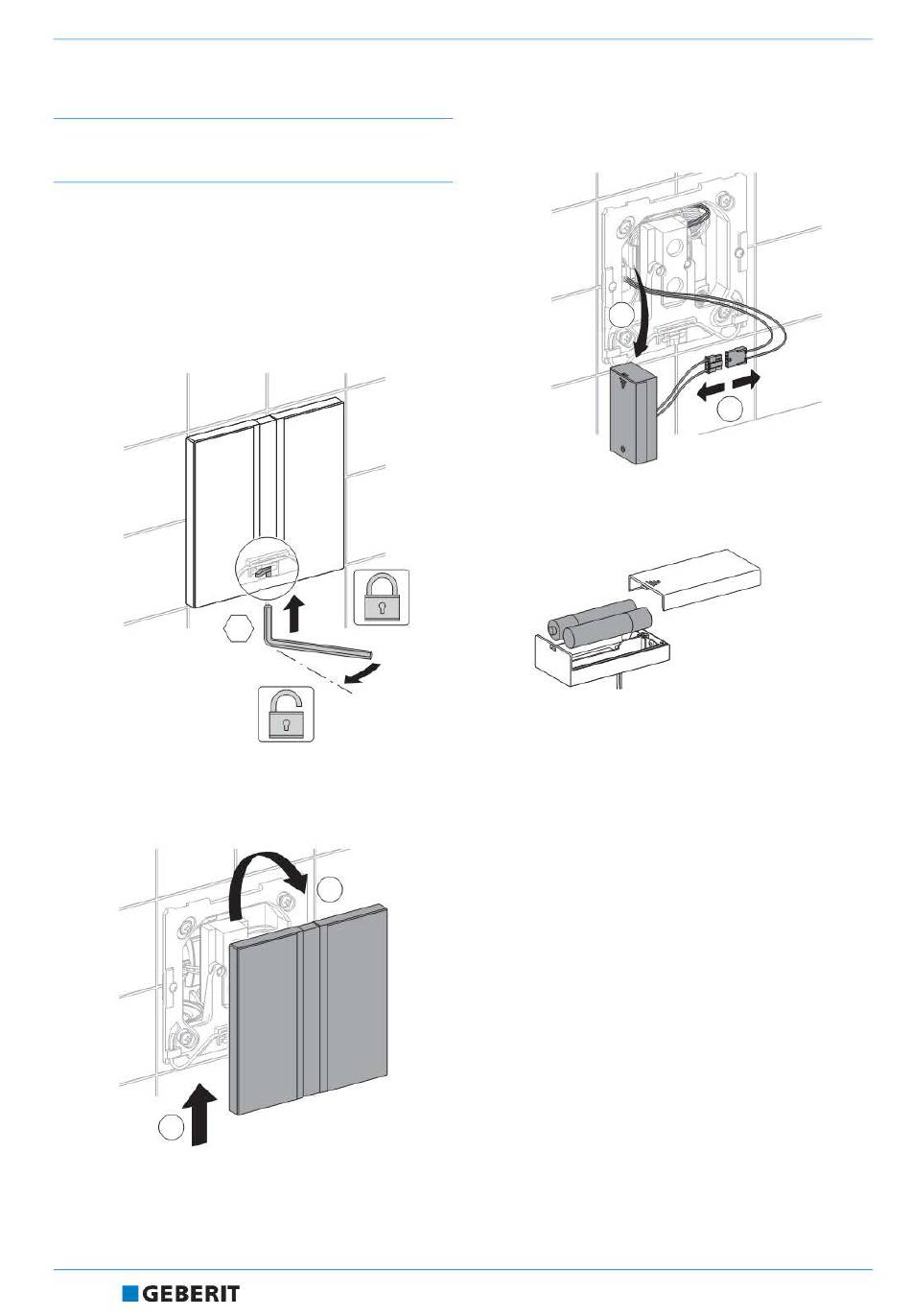 GEBERIT