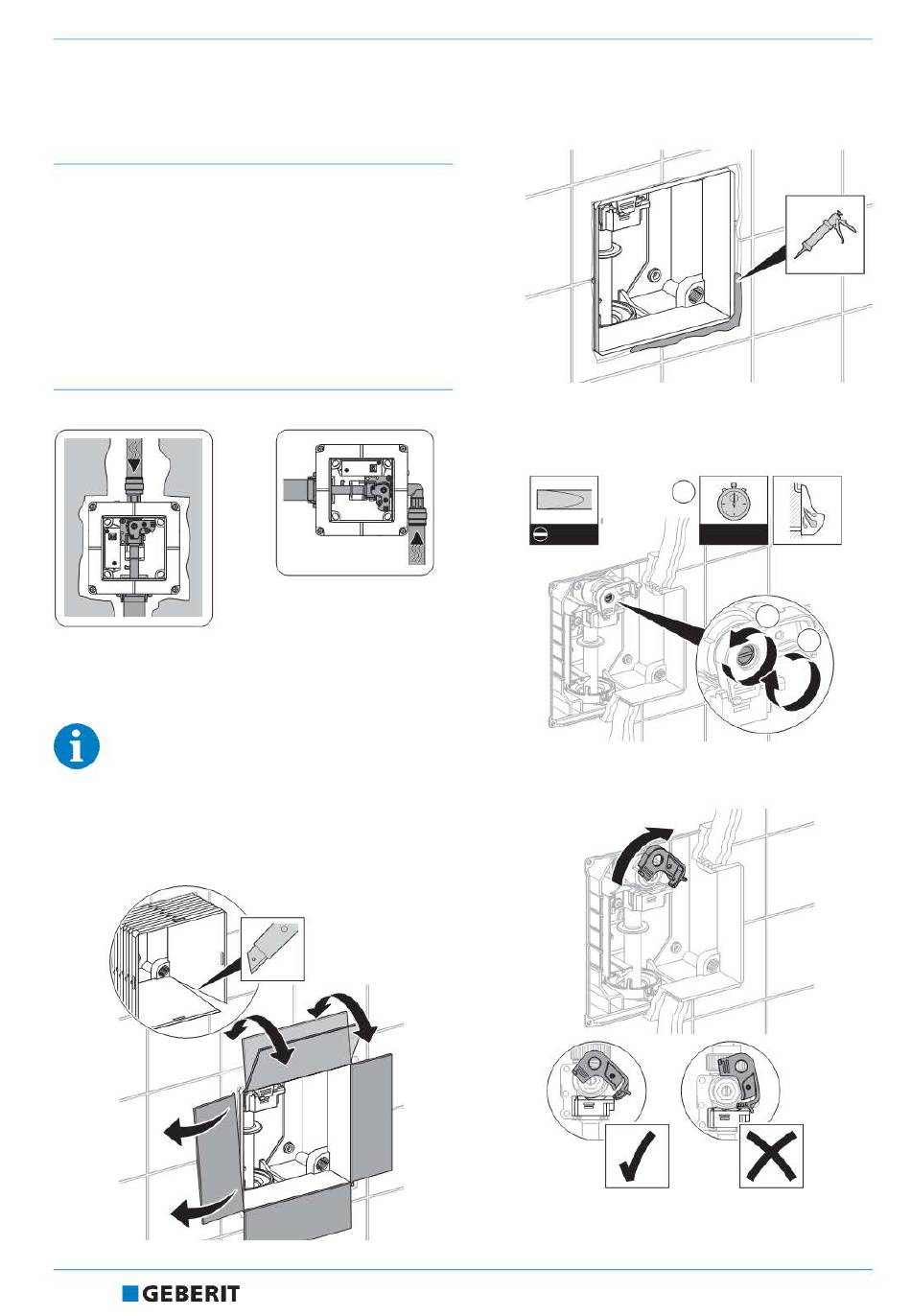 GEBERIT