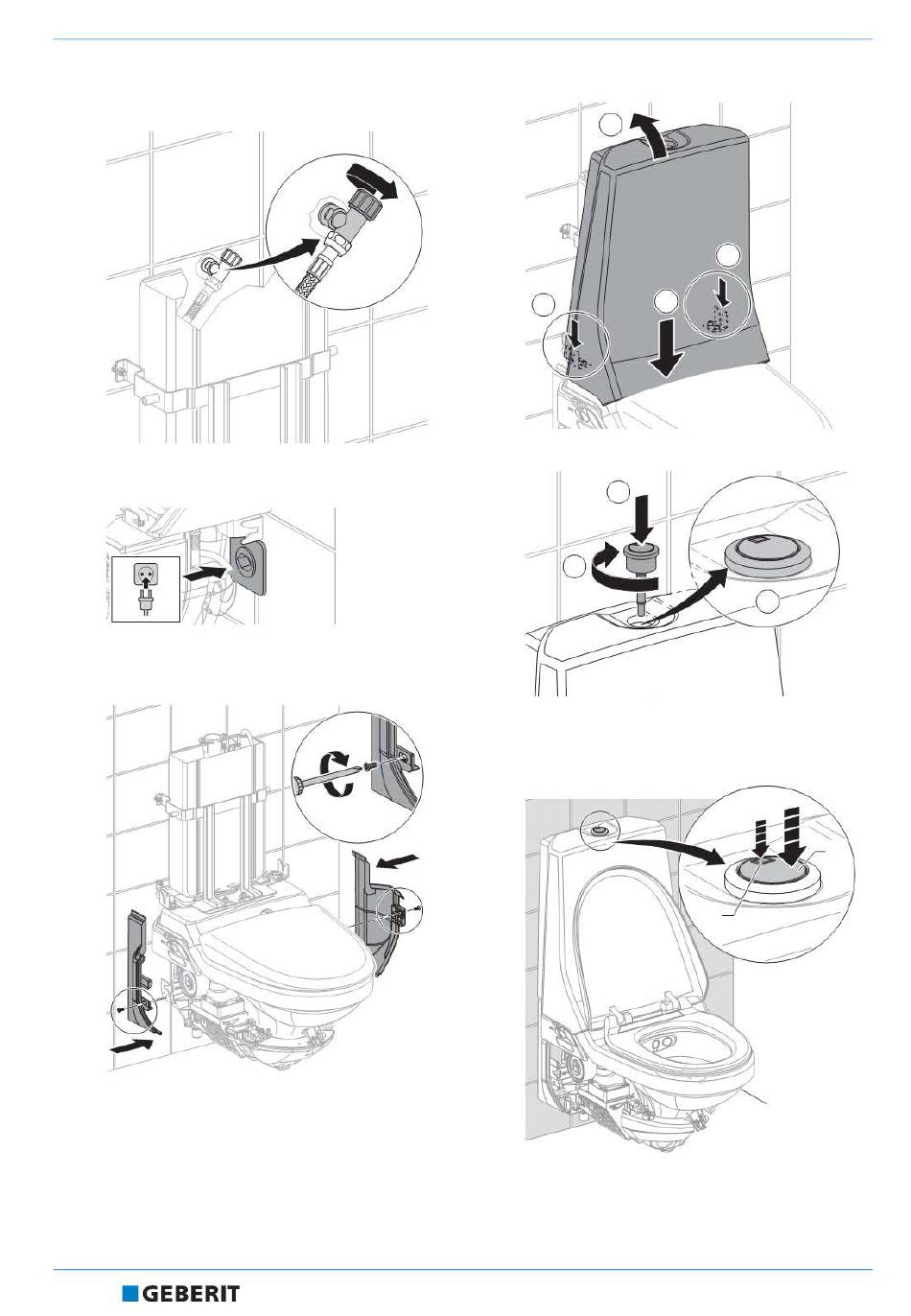 GEBERIT