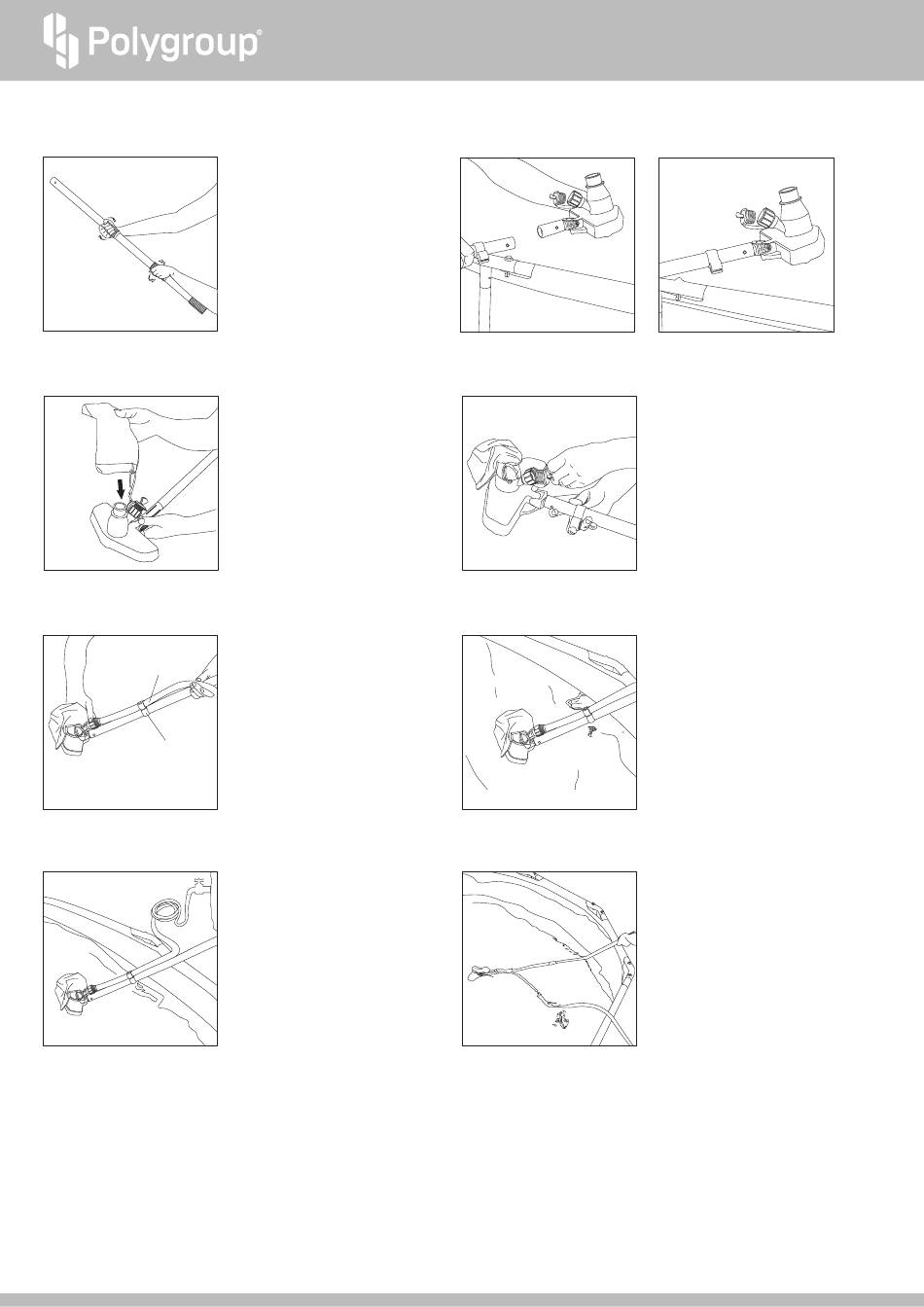 Polygroup®