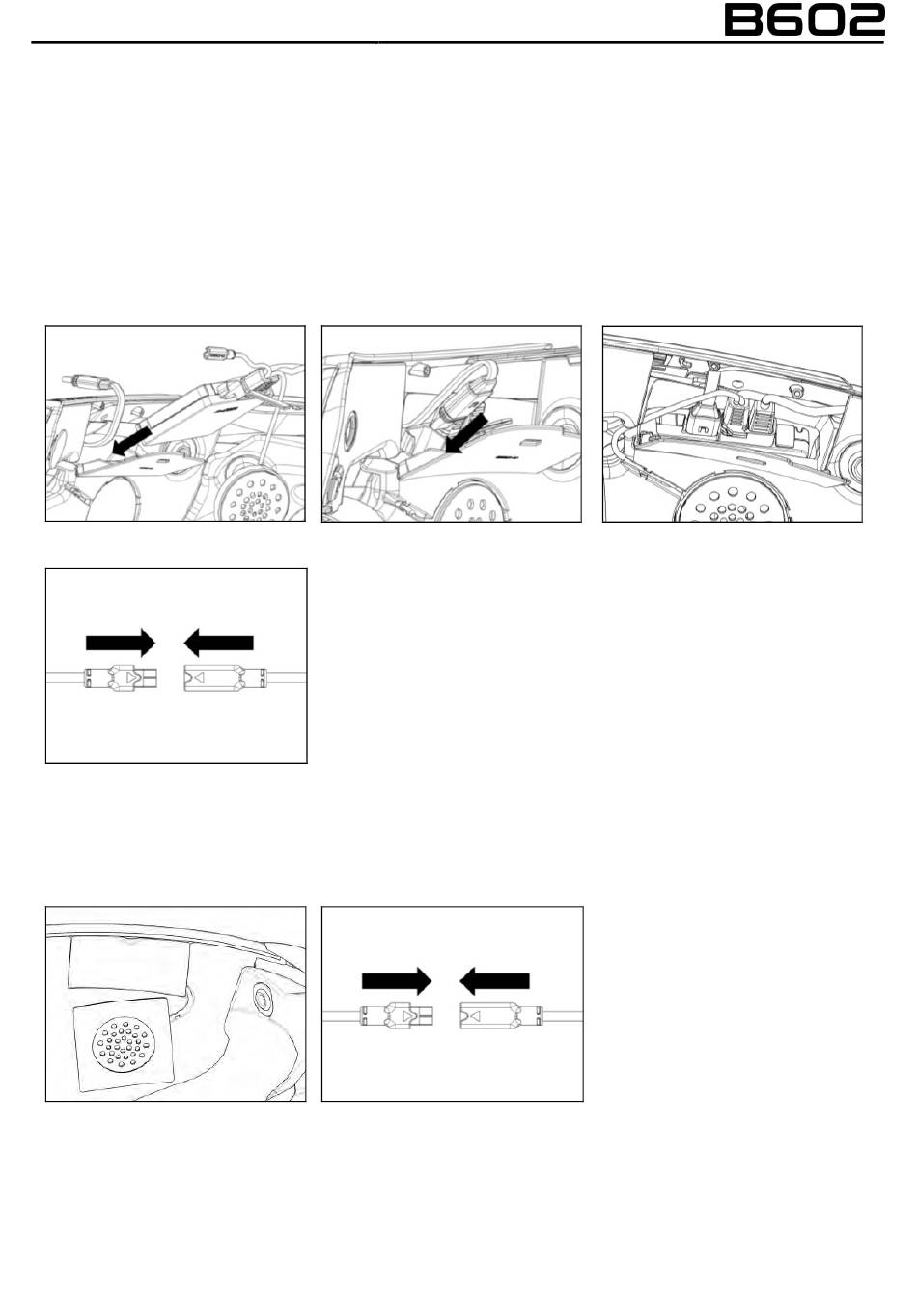 B602